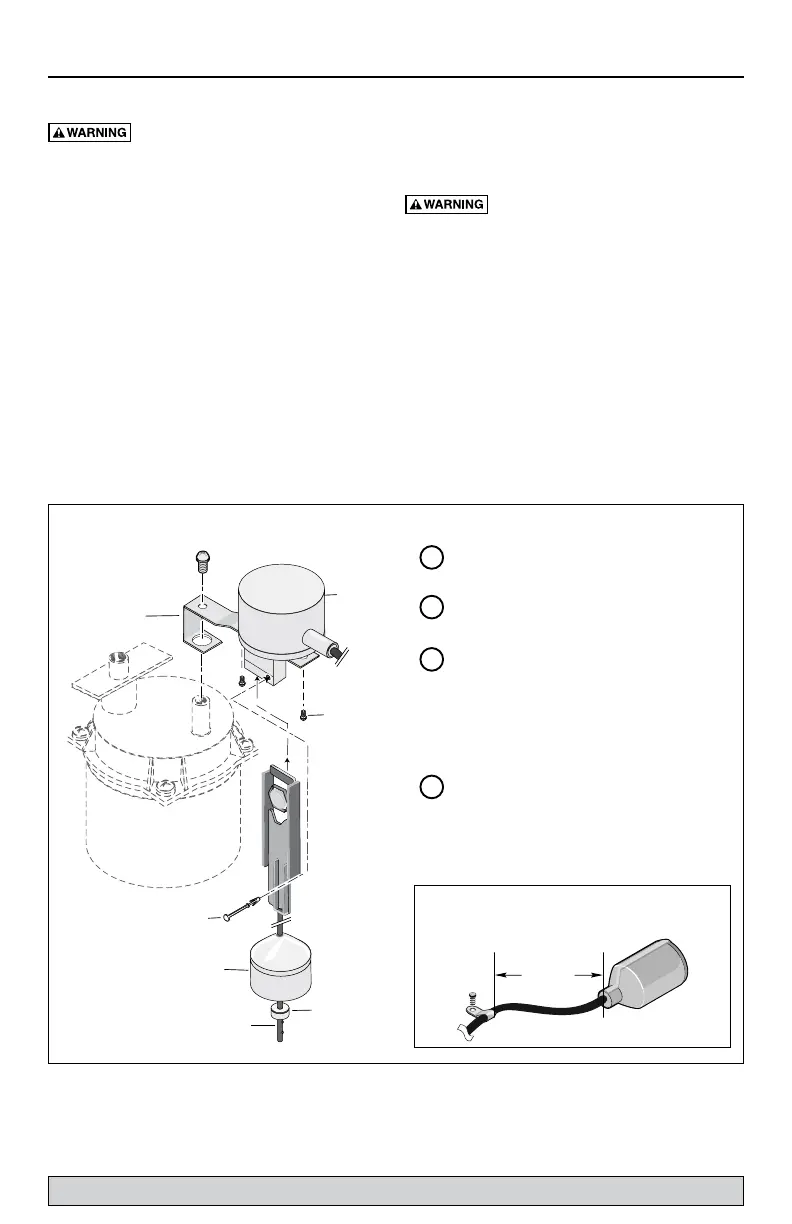 WARNING

WARNING