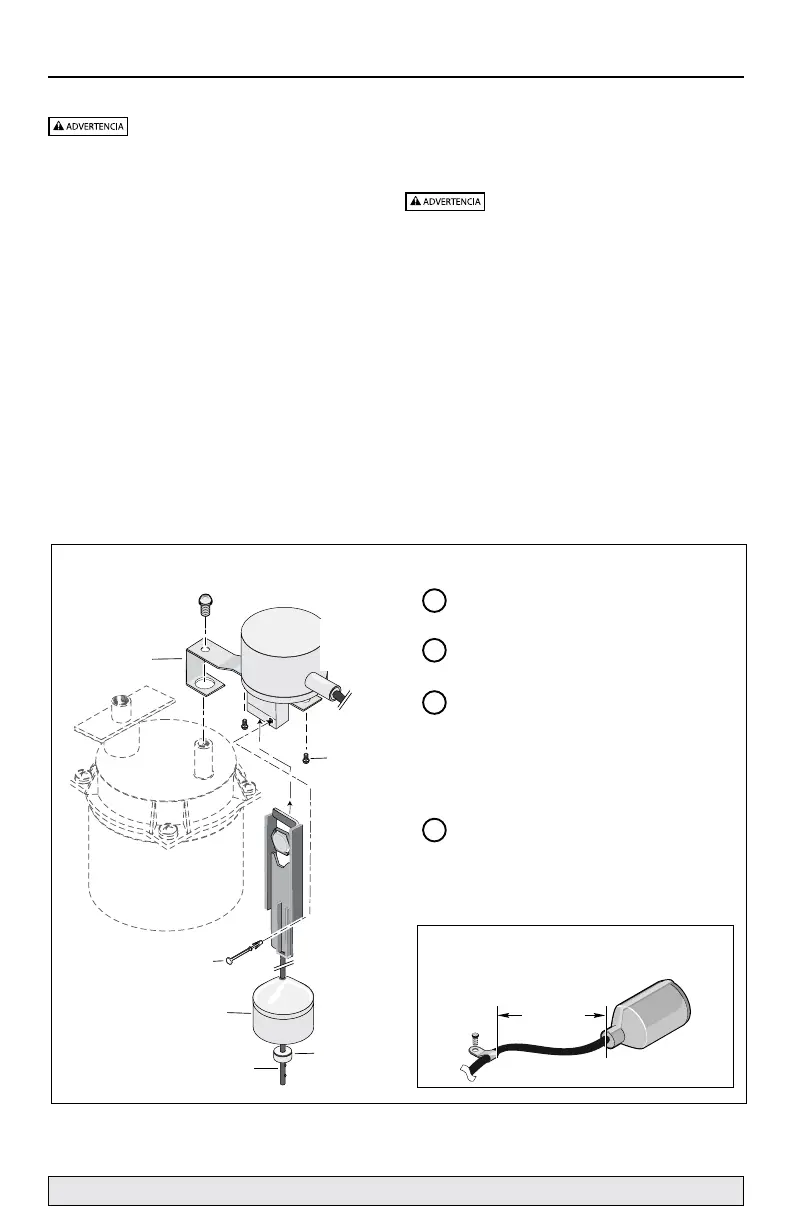 ADVERTENCIA

ADVERTENCIA