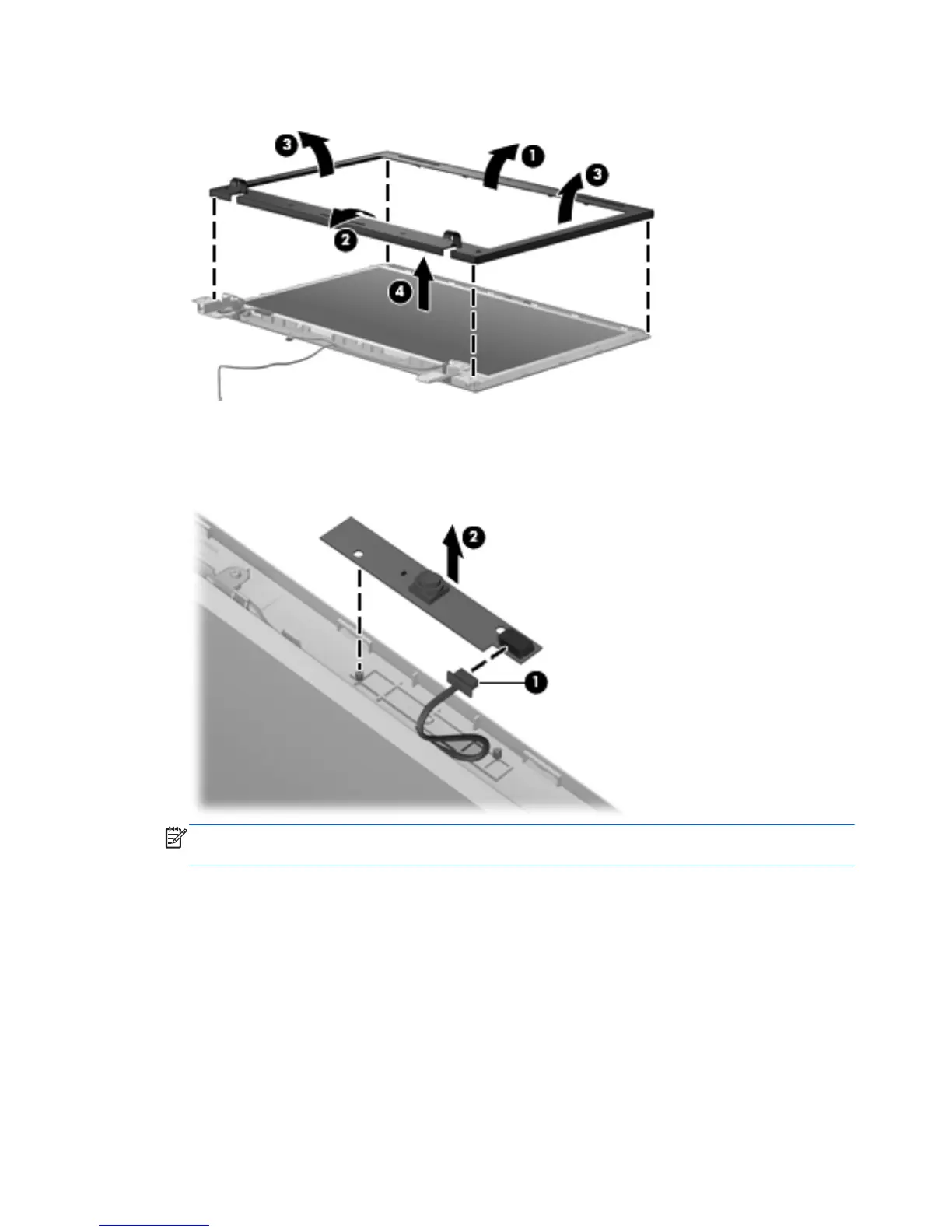 3

1

3

2

4

2

1