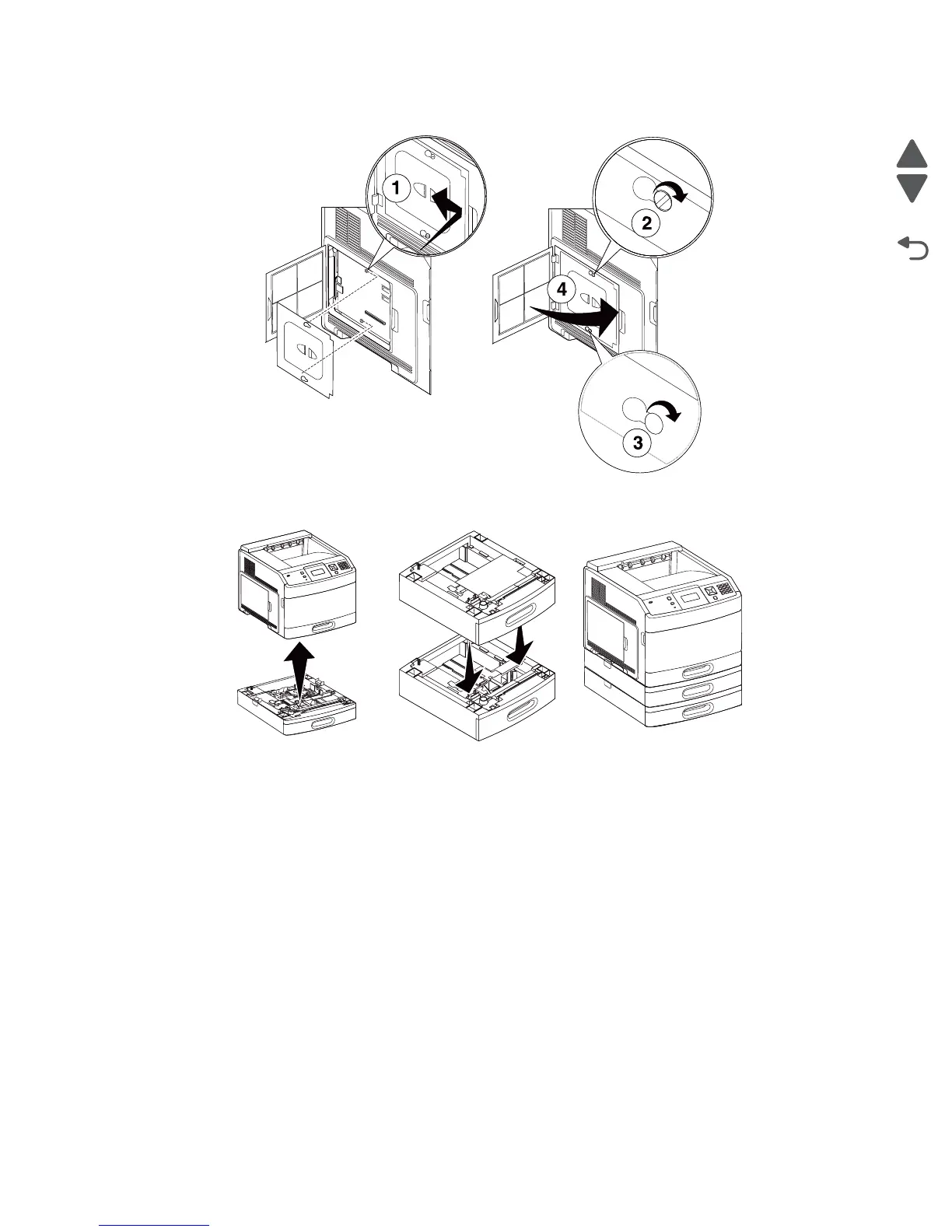 1
2
4
3