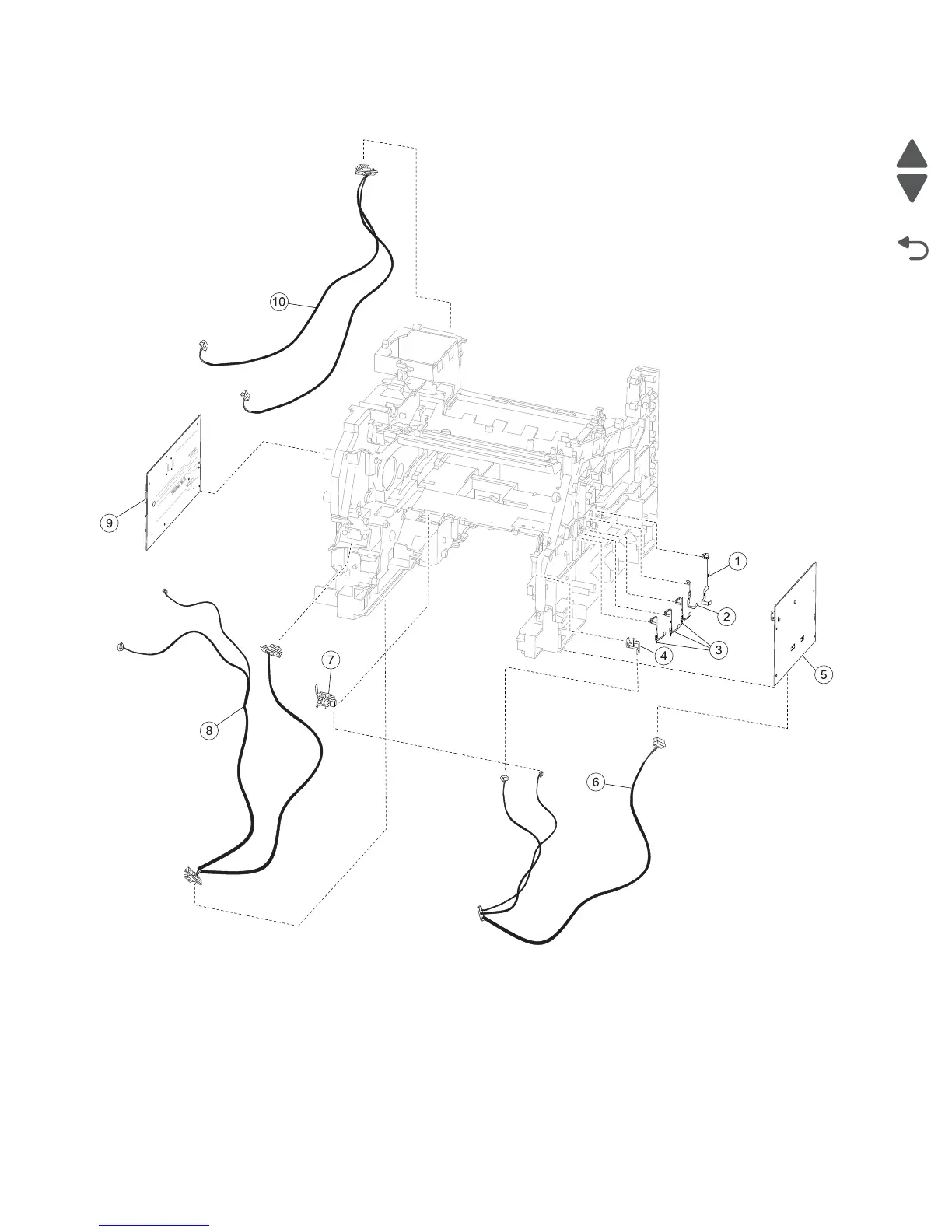 10

9

1

2

3

4

5

7

8

6