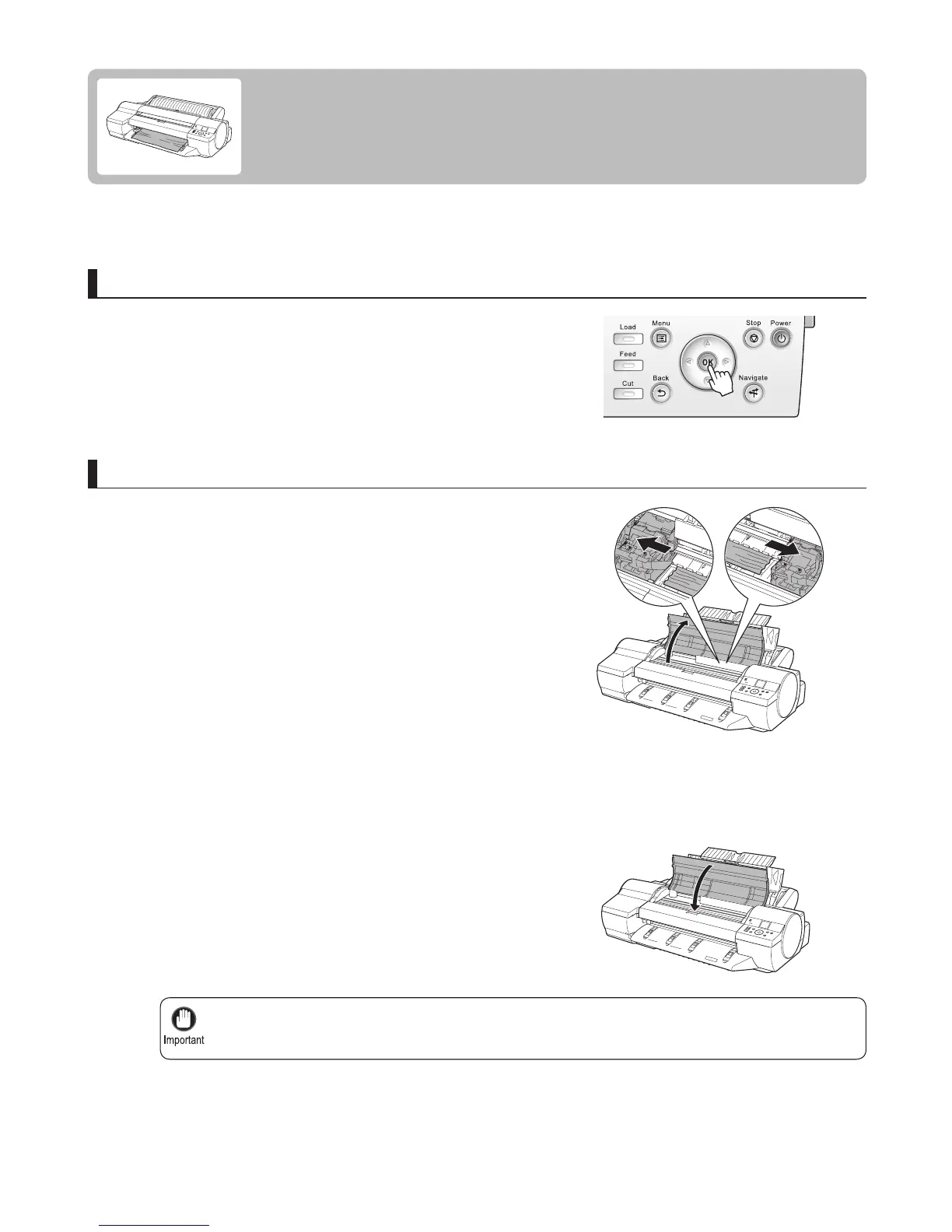 Load
Menu
Stop
Power
Feed
OK
Cut
Back
Navigate

Important