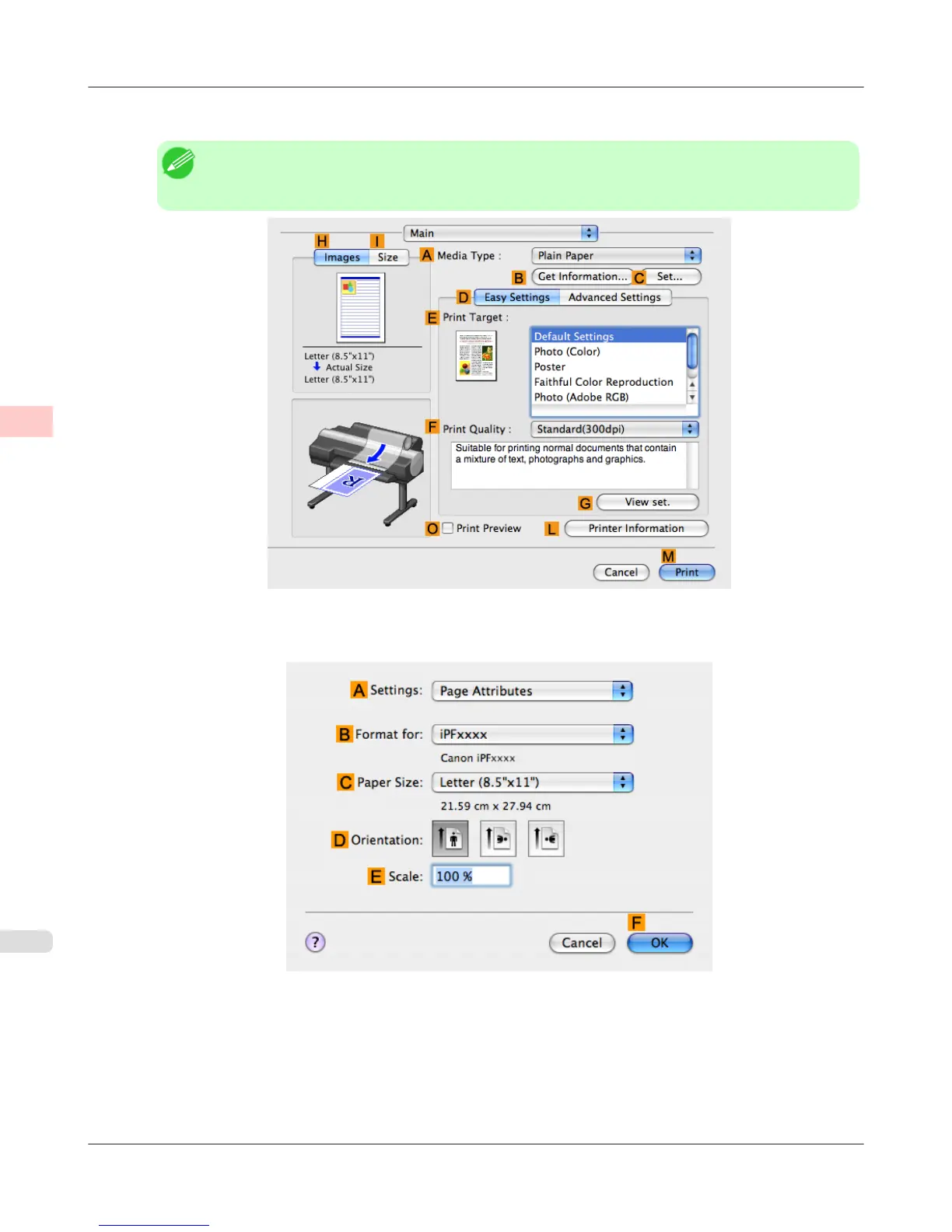 Main

H I
Images Size
A Media Type : Plain Paper
B Get Information... C Set...
D Easy Settings Advanced Settings
E Print Target :
Default Settings
Photo (Color)
Poster
Faithful Color Reproduction
Photo (Adobe RGB)

Letter (8.5"x11")
Actual Size
Letter (8.5"x11")

F Print Quality : Standard(300dpi)
Suitable for printing normal documents that contain a mixture of text, photographs and graphics.
G View set.
O Print Preview L Printer Information
M
Cancel Print

A Settings: Page Attributes
B Format for: iPFxxxx
Canon iPFxxxx
C Paper Size: Letter (8.5"x11")
21.59 cm x 27.94 cm
D Orientation:
E Scale: 100 %
F
? Cancel OK