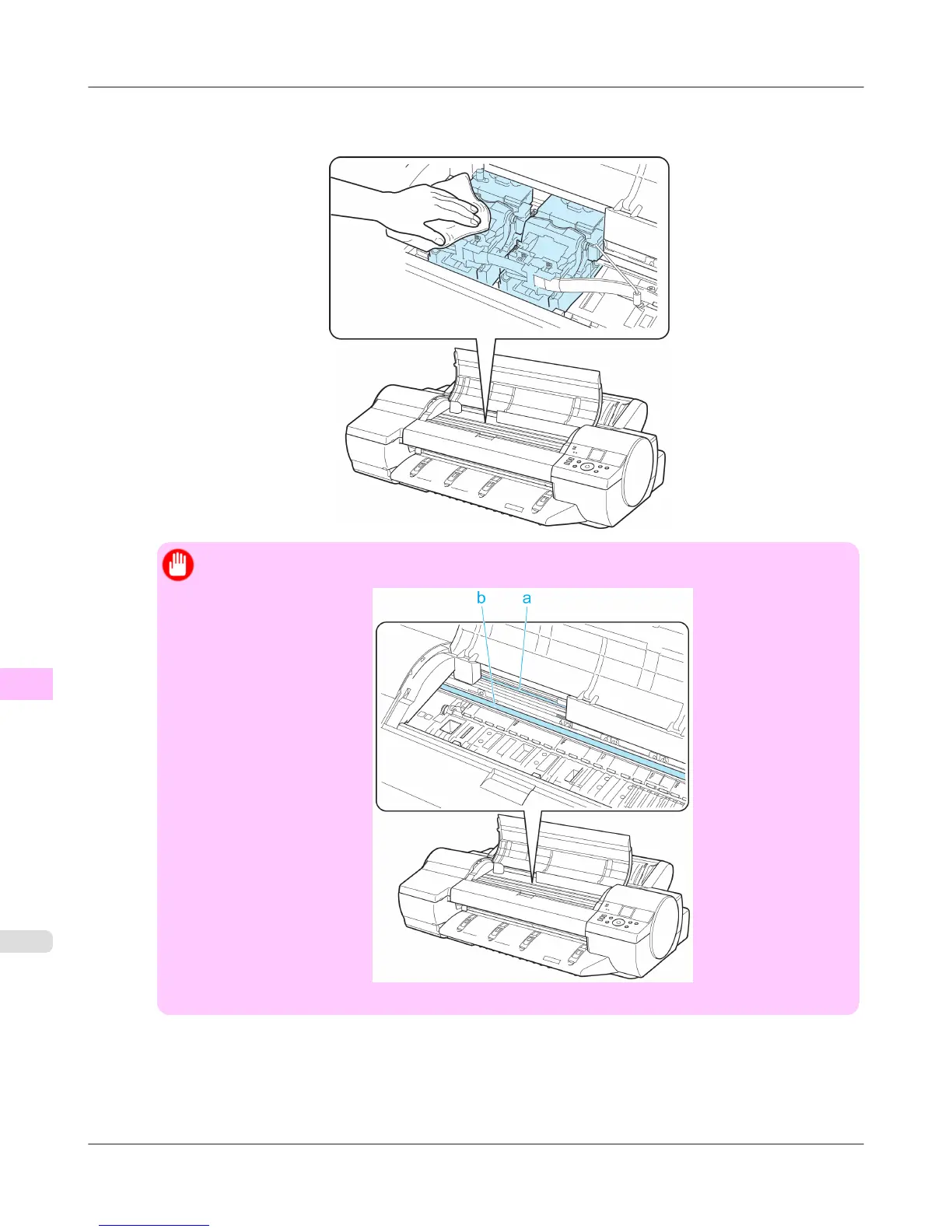 b a