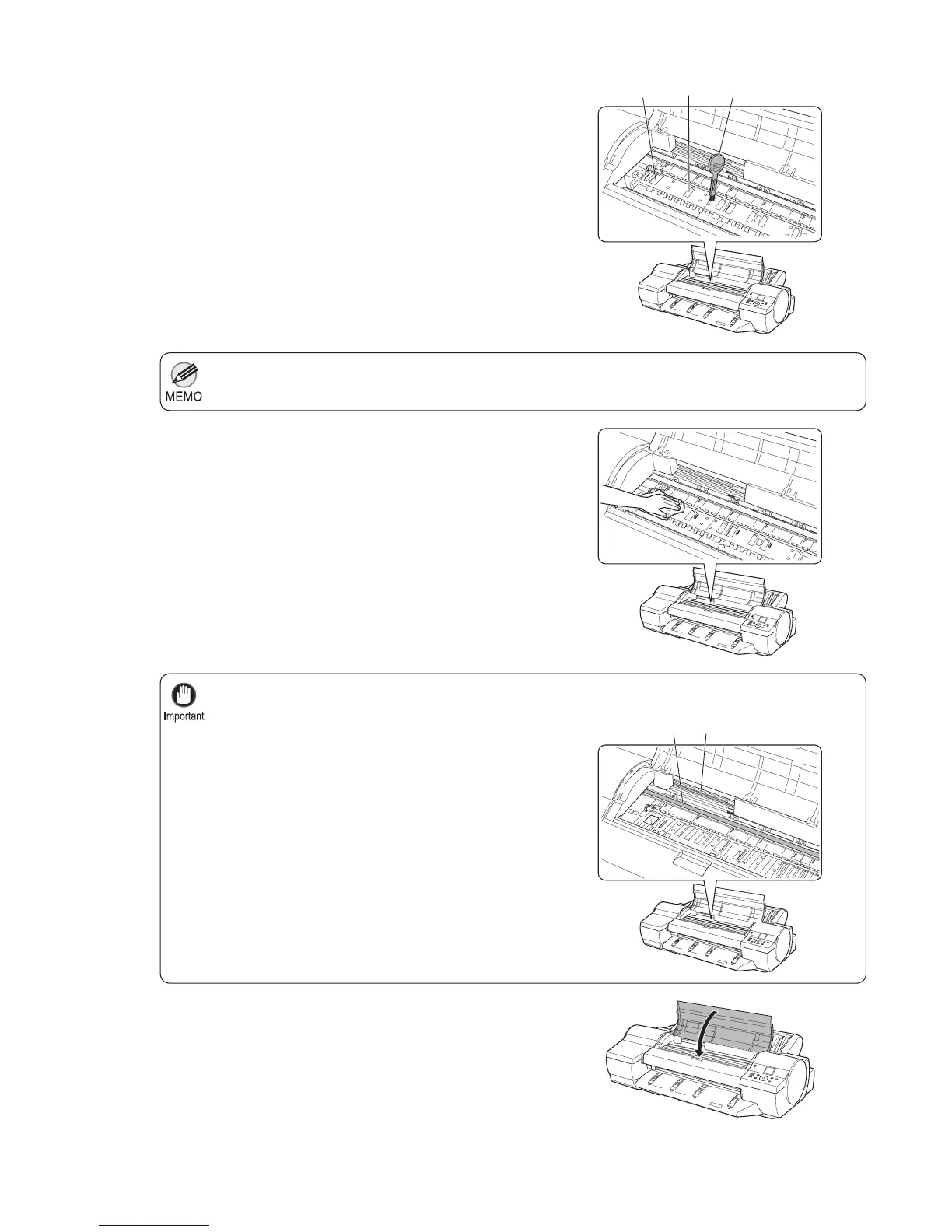 MEMO

Important