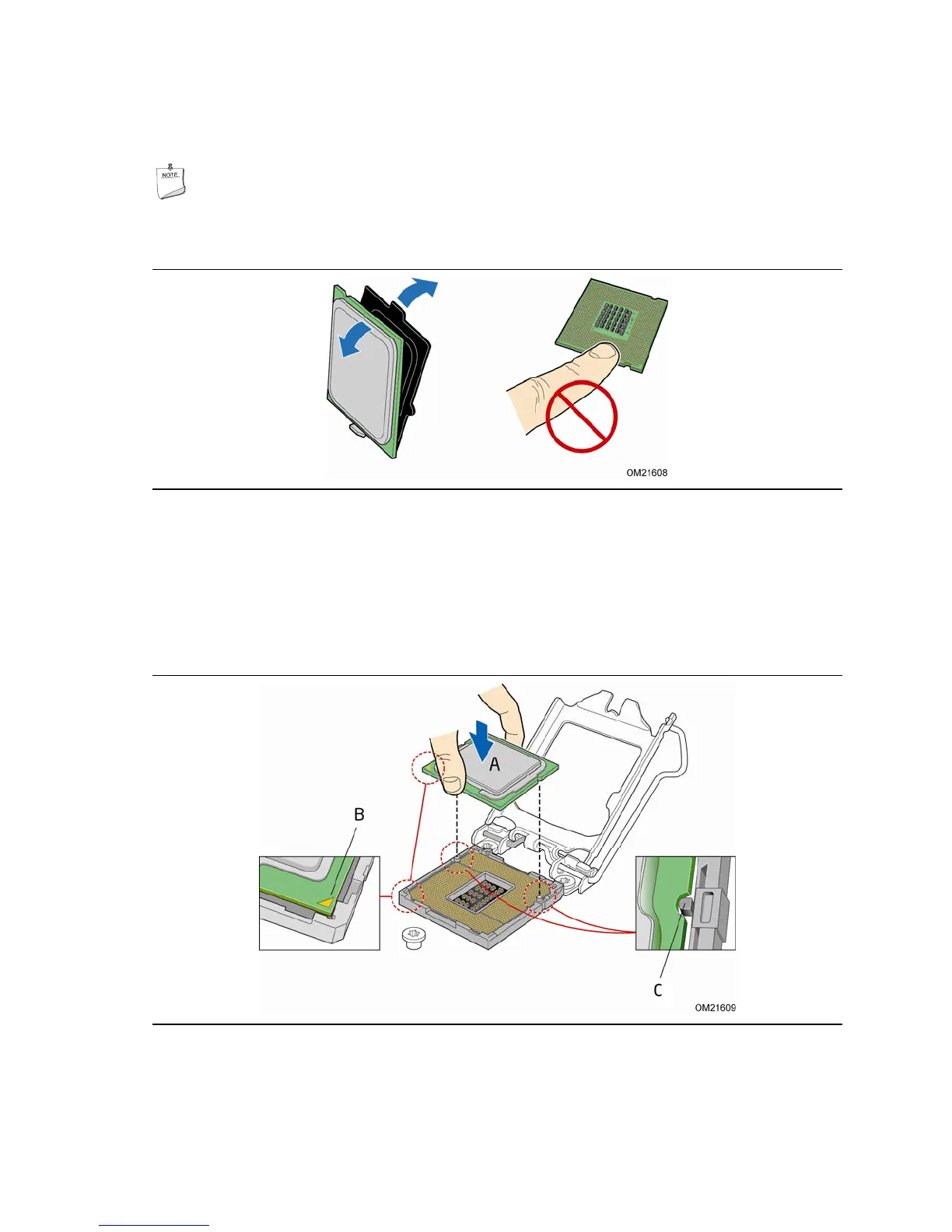 NOTE

OM21608

A

B

C

OM21609