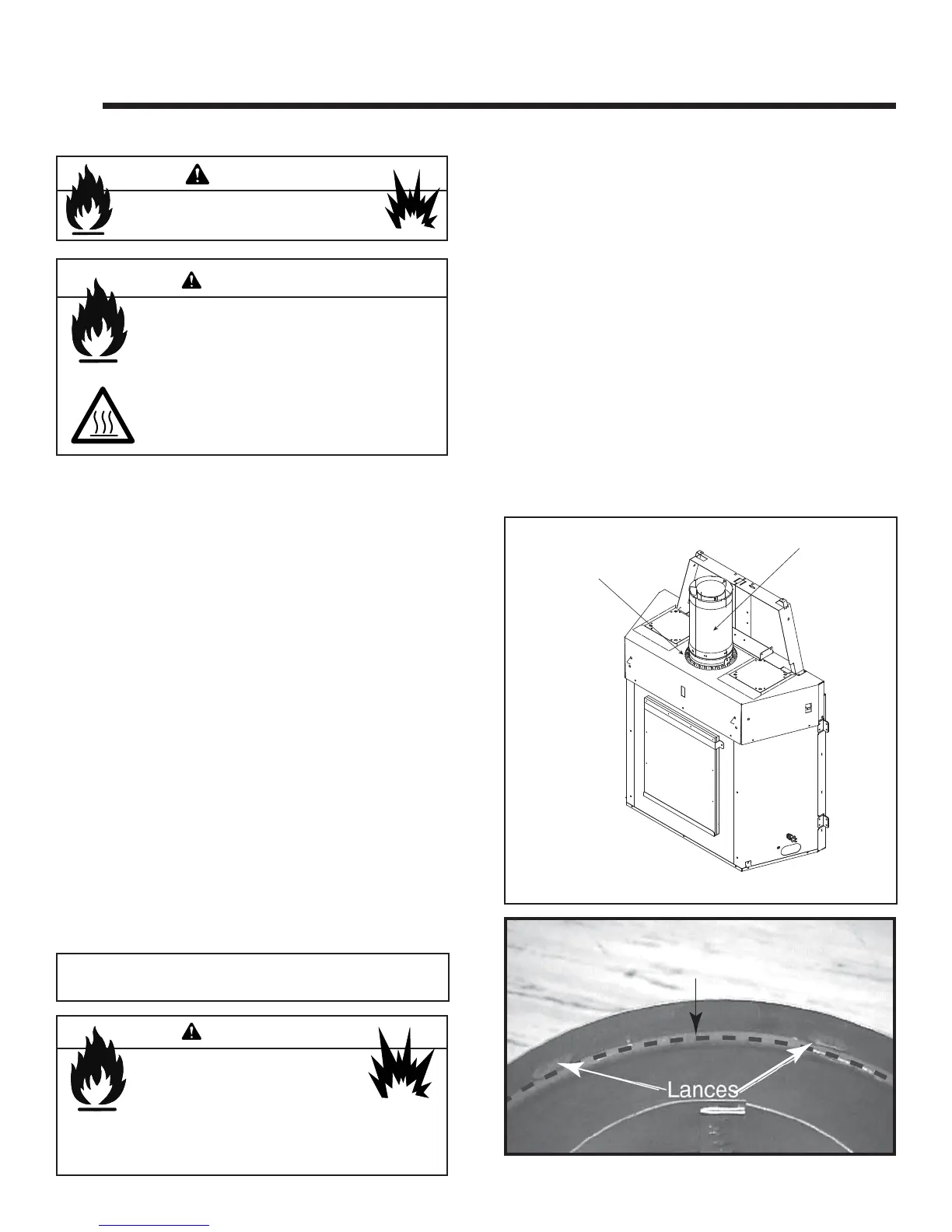 Lances