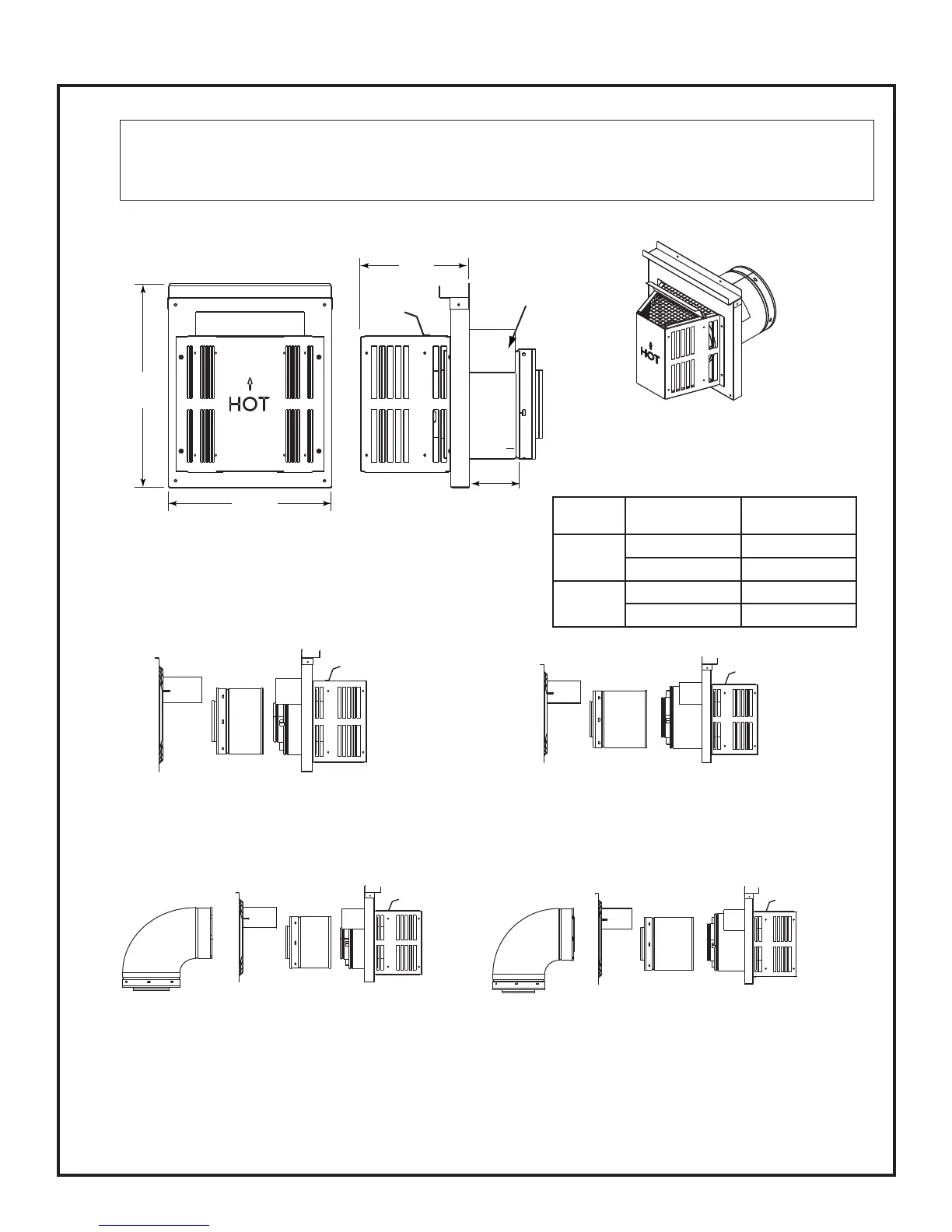 HOT

HOT