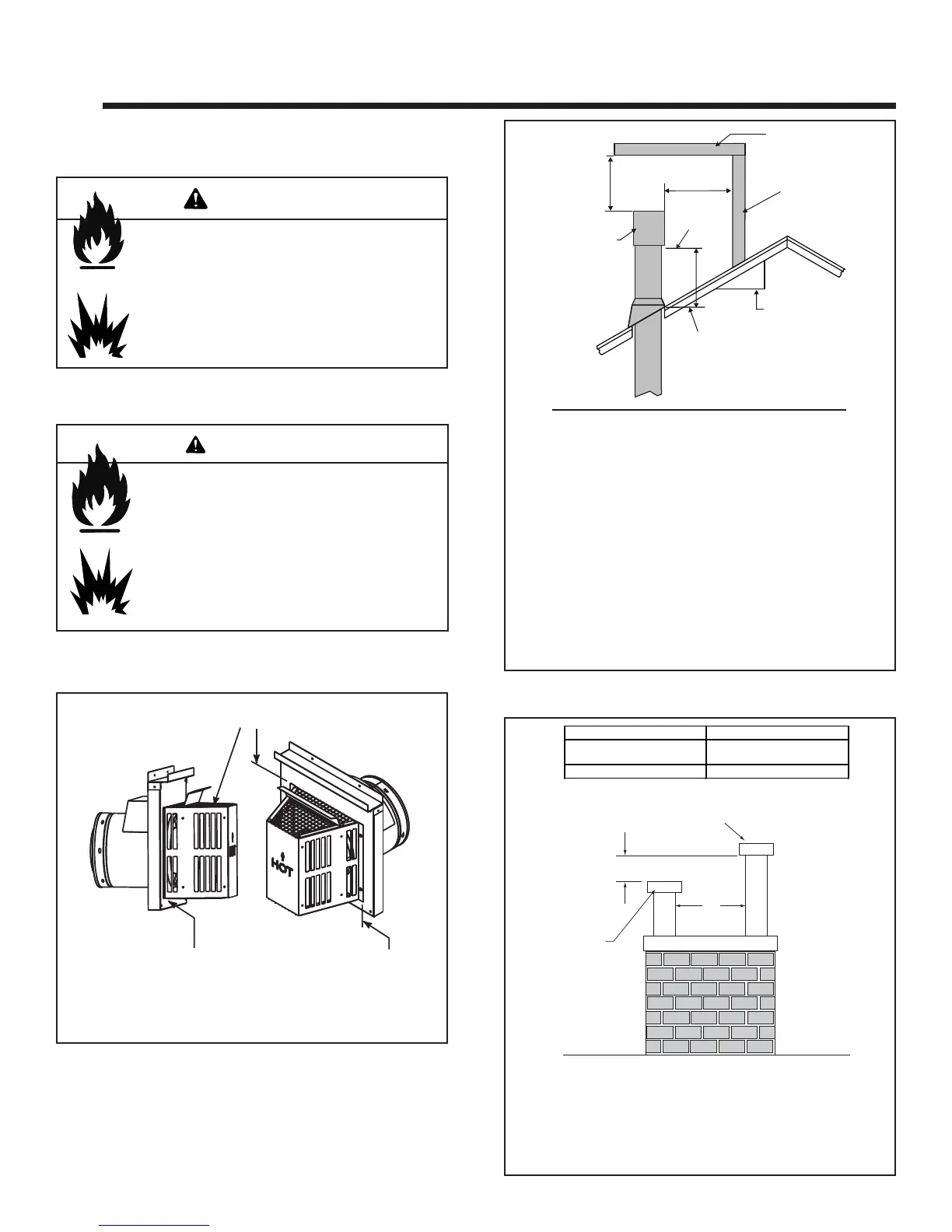 HOT