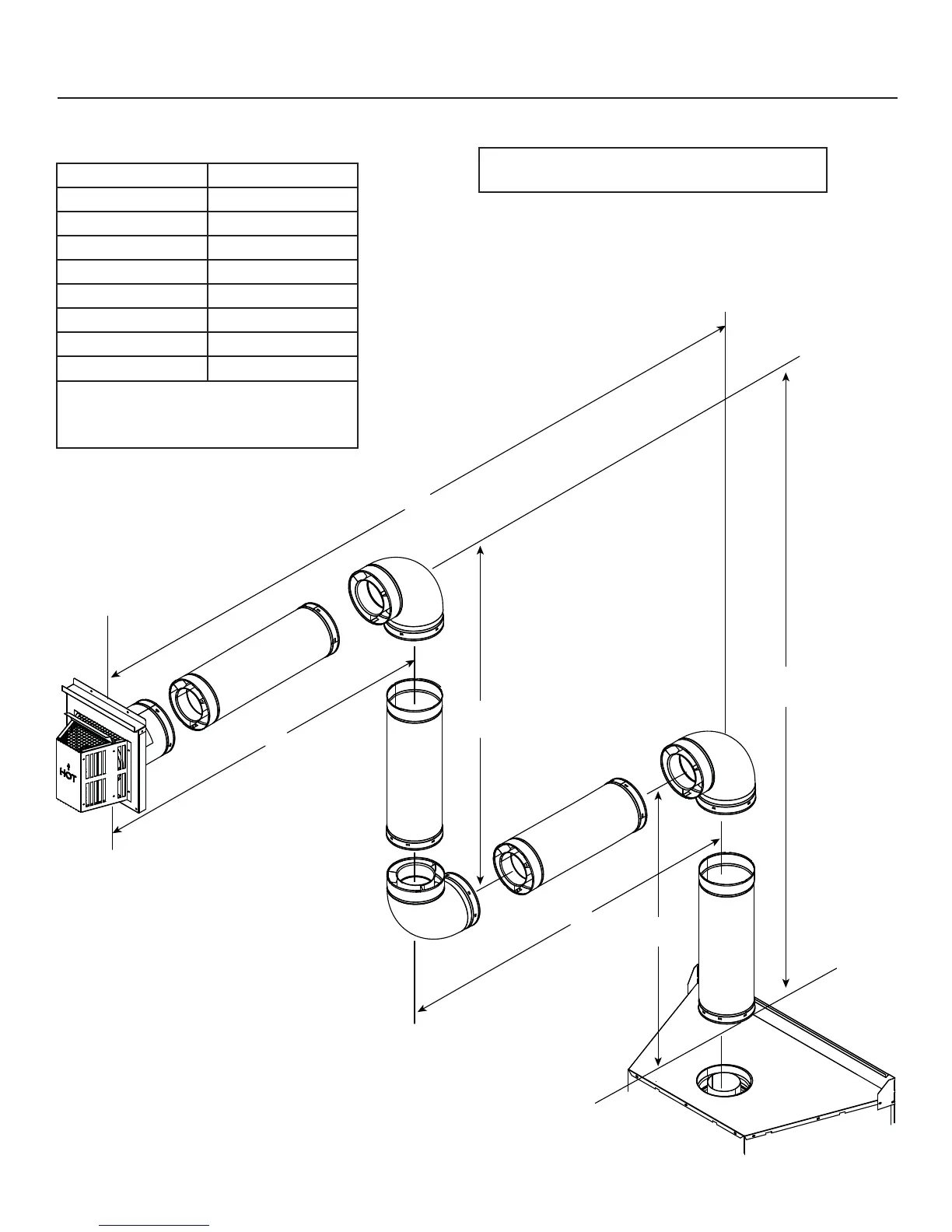 HOT