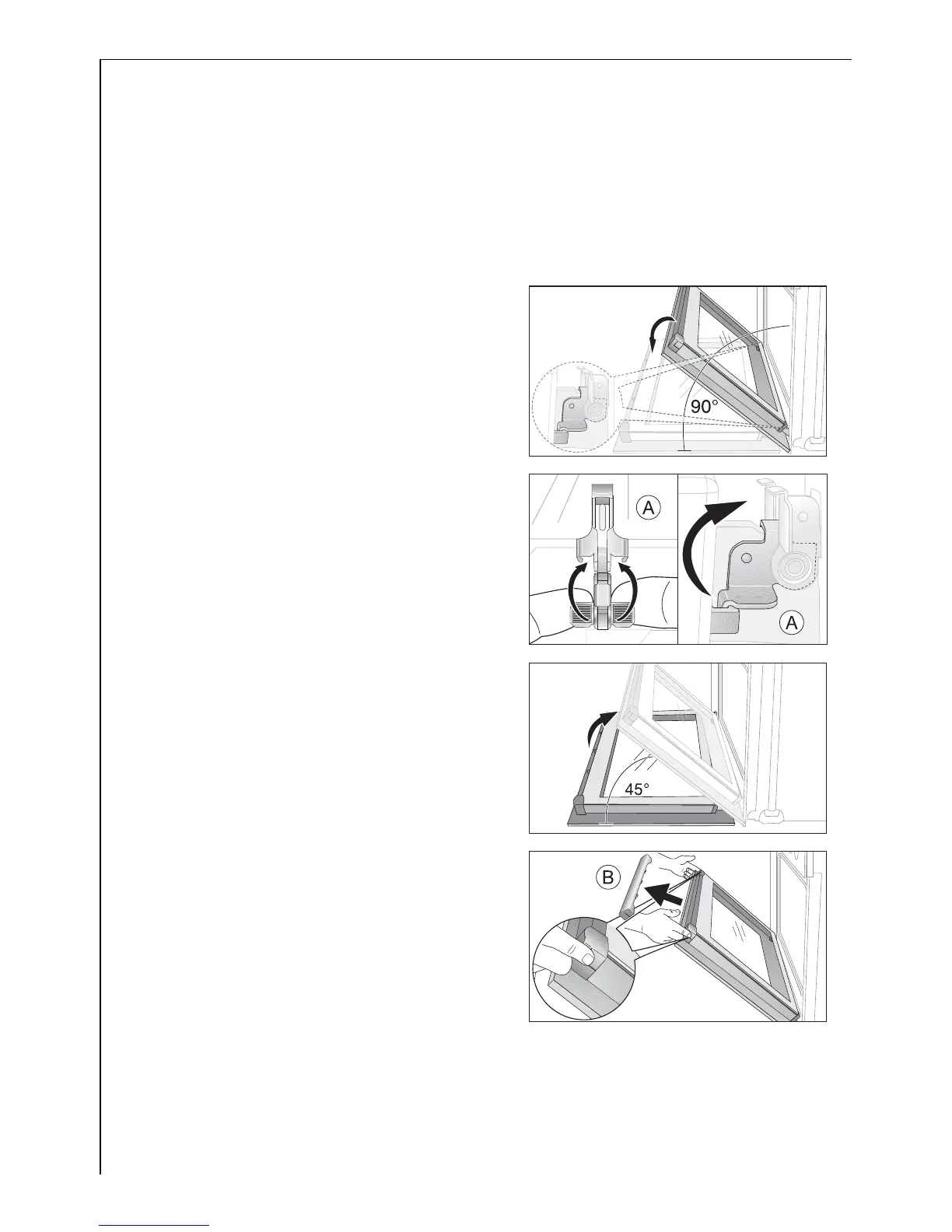 90°

A

A

45°

B