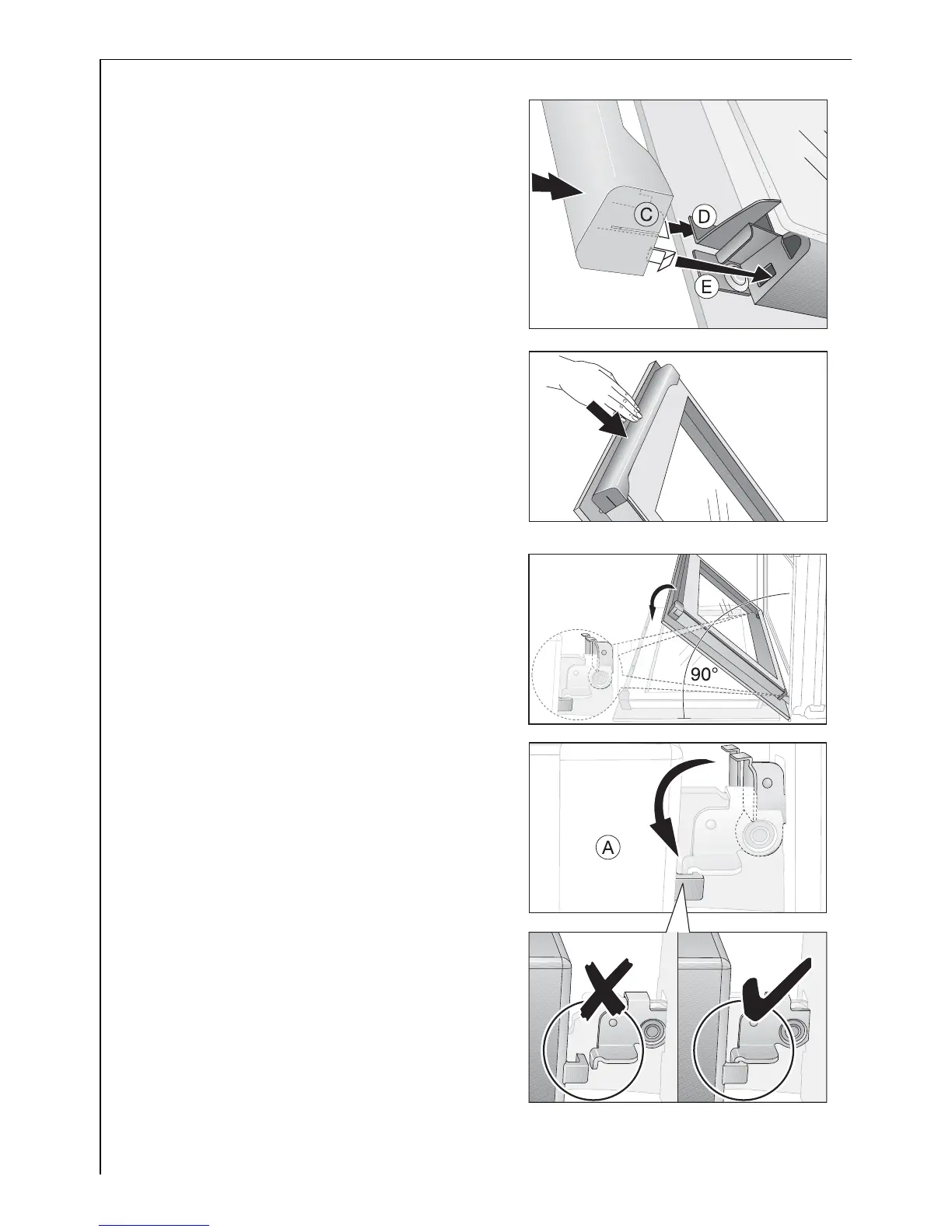 C

D

E

90°

A