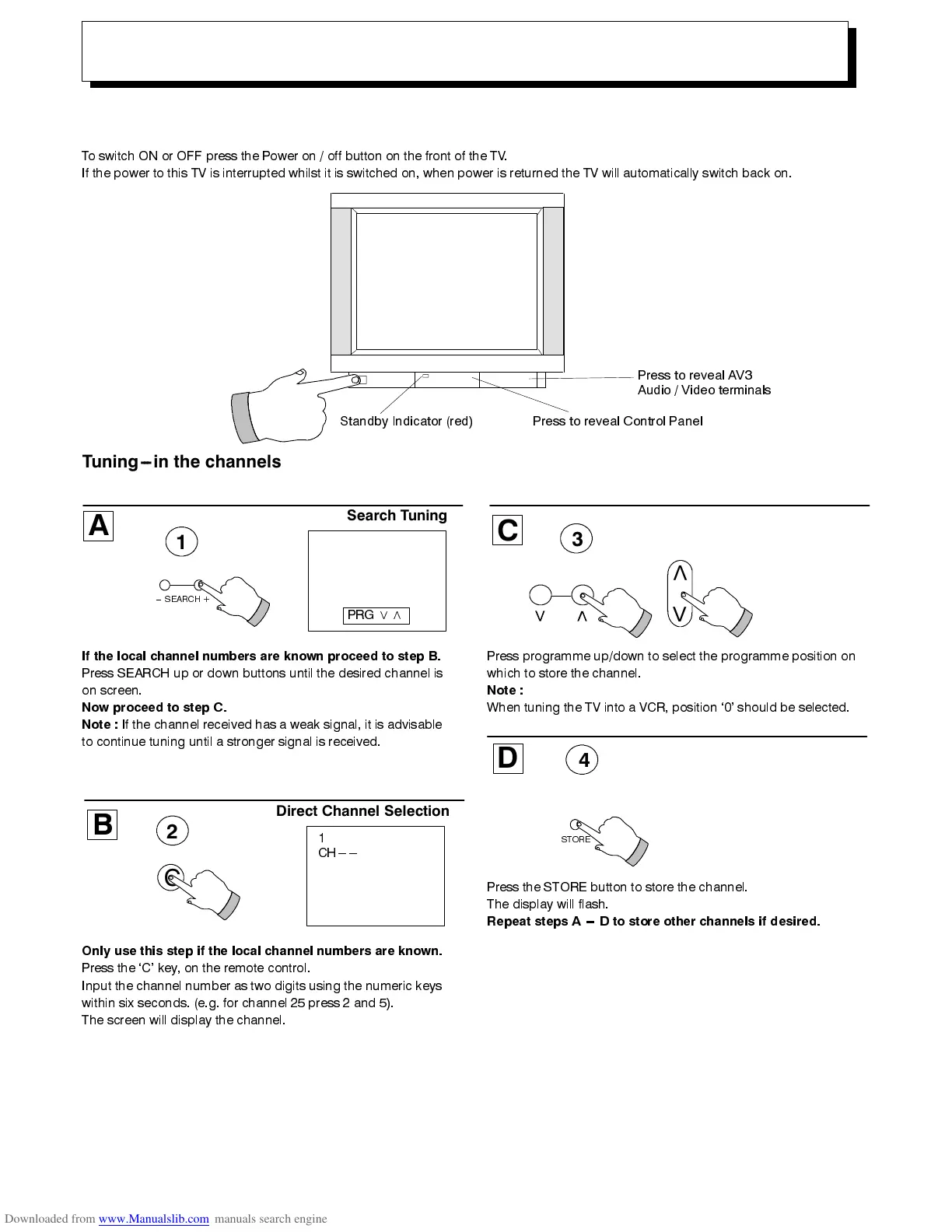 To switch ON or OFF press the Power on / off button on the front of the TV.
If the power to this TV is interrupted whilst it is switched on, when power is returned the TV will automatically switch back on.

Press to reveal AV3 Audio / Video terminals

Standby Indicator (red)

Press to reveal Control Panel

Tuning – in the channels

A

Search Tuning

1

– SEARCH +

PRG ∨ ∧

If the local channel numbers are known proceed to step B.
Press SEARCH up or down buttons until the desired channel is on screen.
Now proceed to step C.
Note : If the channel received has a weak signal, it is advisable to continue tuning until a stronger signal is received.

B

Direct Channel Selection

2

C

1
CH – –

Only use this step if the local channel numbers are known.
Press the ‘C’ key, on the remote control.
Input the channel number as two digits using the numeric keys within six seconds. (e.g. for channel 25 press 2 and 5).
The screen will display the channel.

C

3

∨ ∧

∧
∨

Press programme up/down to select the programme position on which to store the channel.
Note :
When tuning the TV into a VCR, position ‘0’ should be selected.

D

4

STORE

Press the STORE button to store the channel.
The display will flash.
Repeat steps A – D to store other channels if desired.

Downloaded from www.Manualslib.com manuals search engine