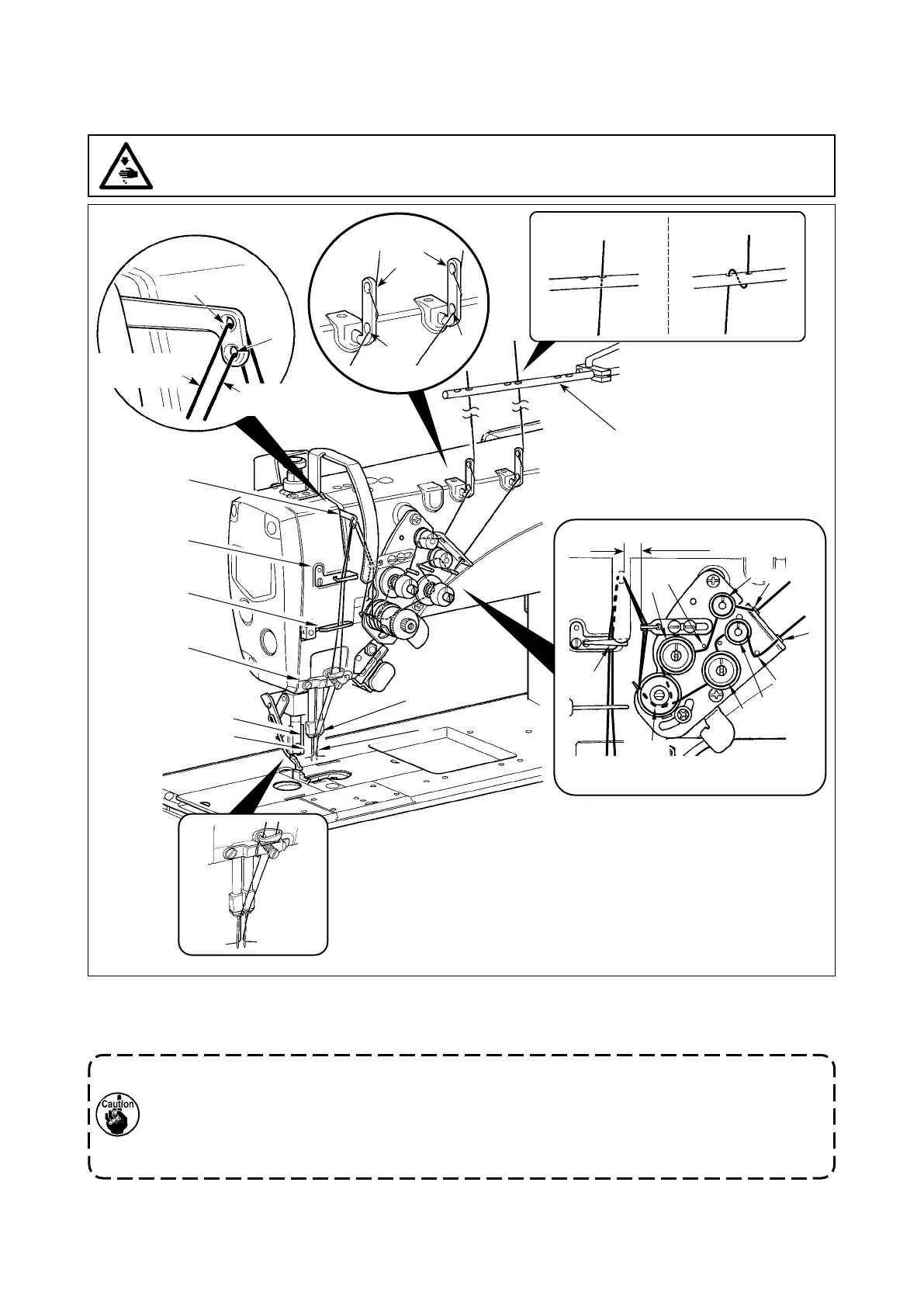 Caution