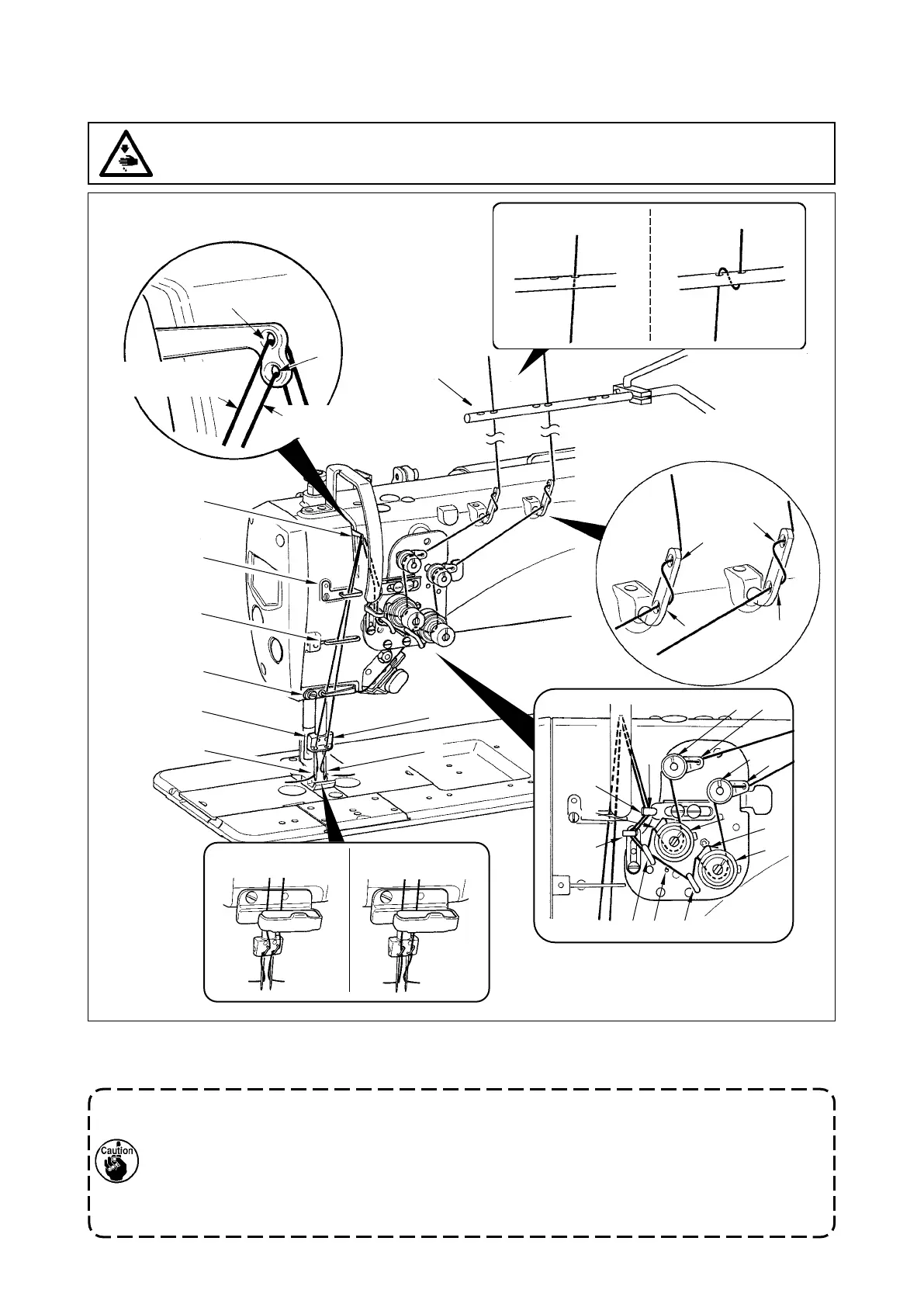 Caution