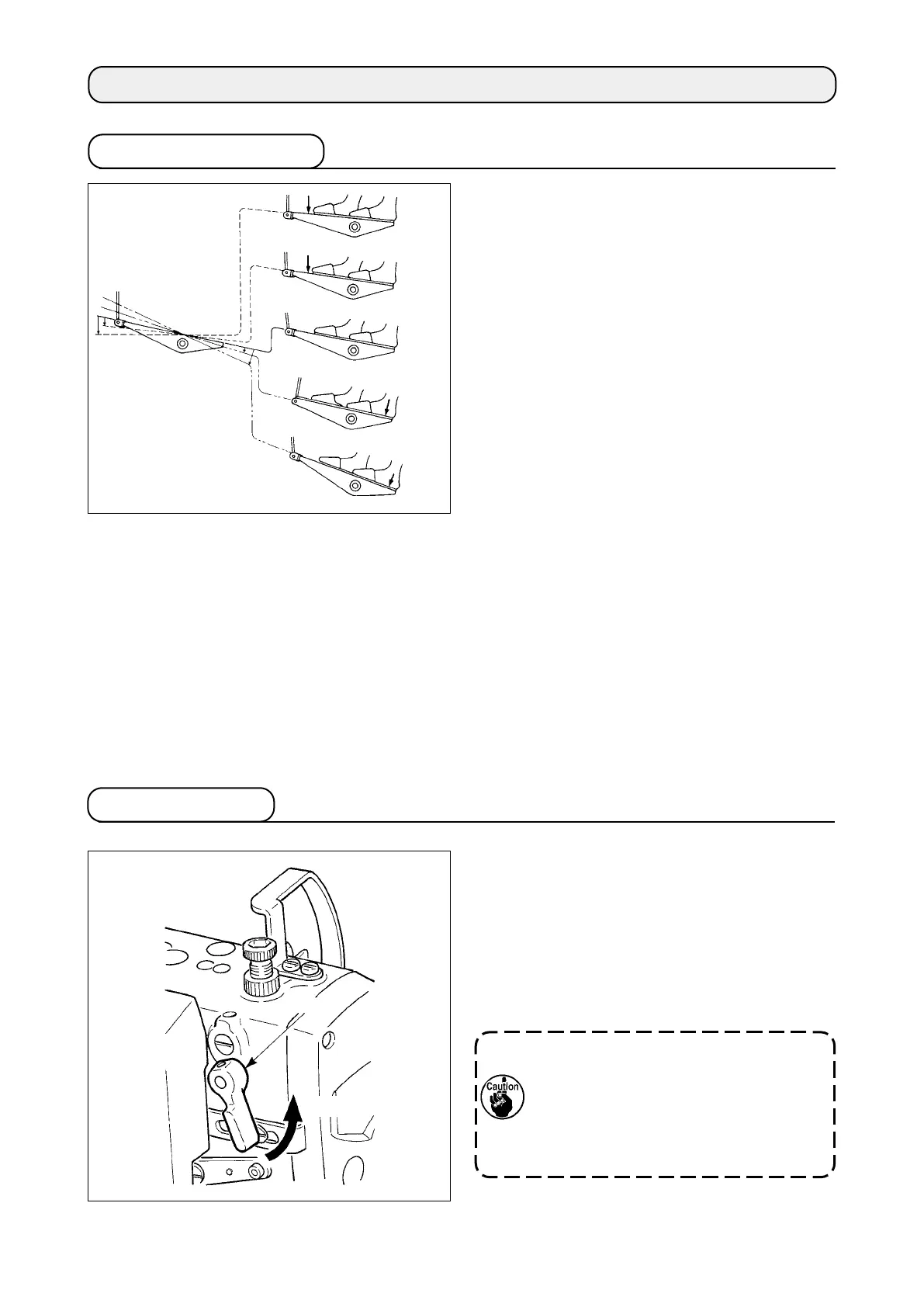 Caution