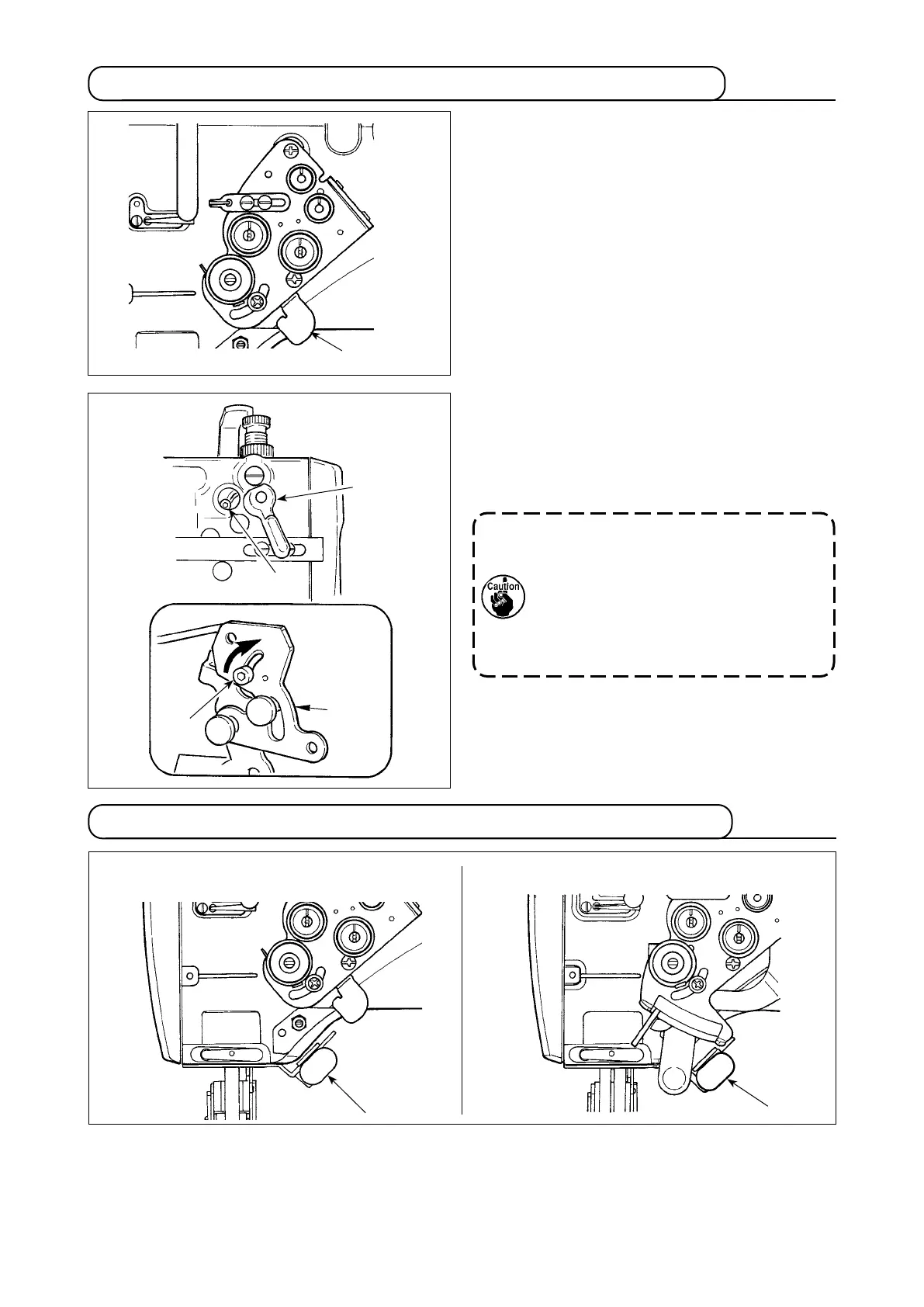 Caution