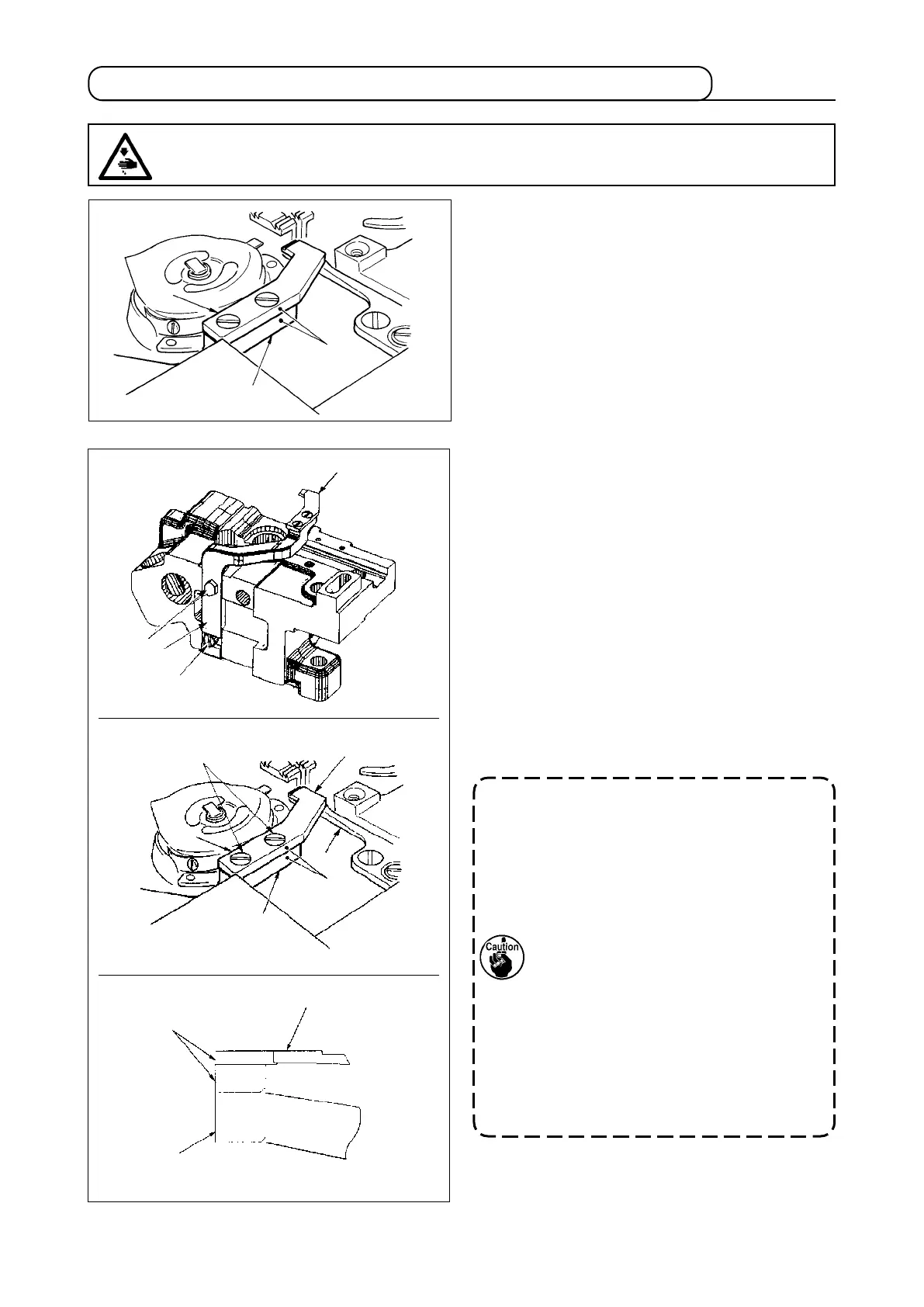 Caution