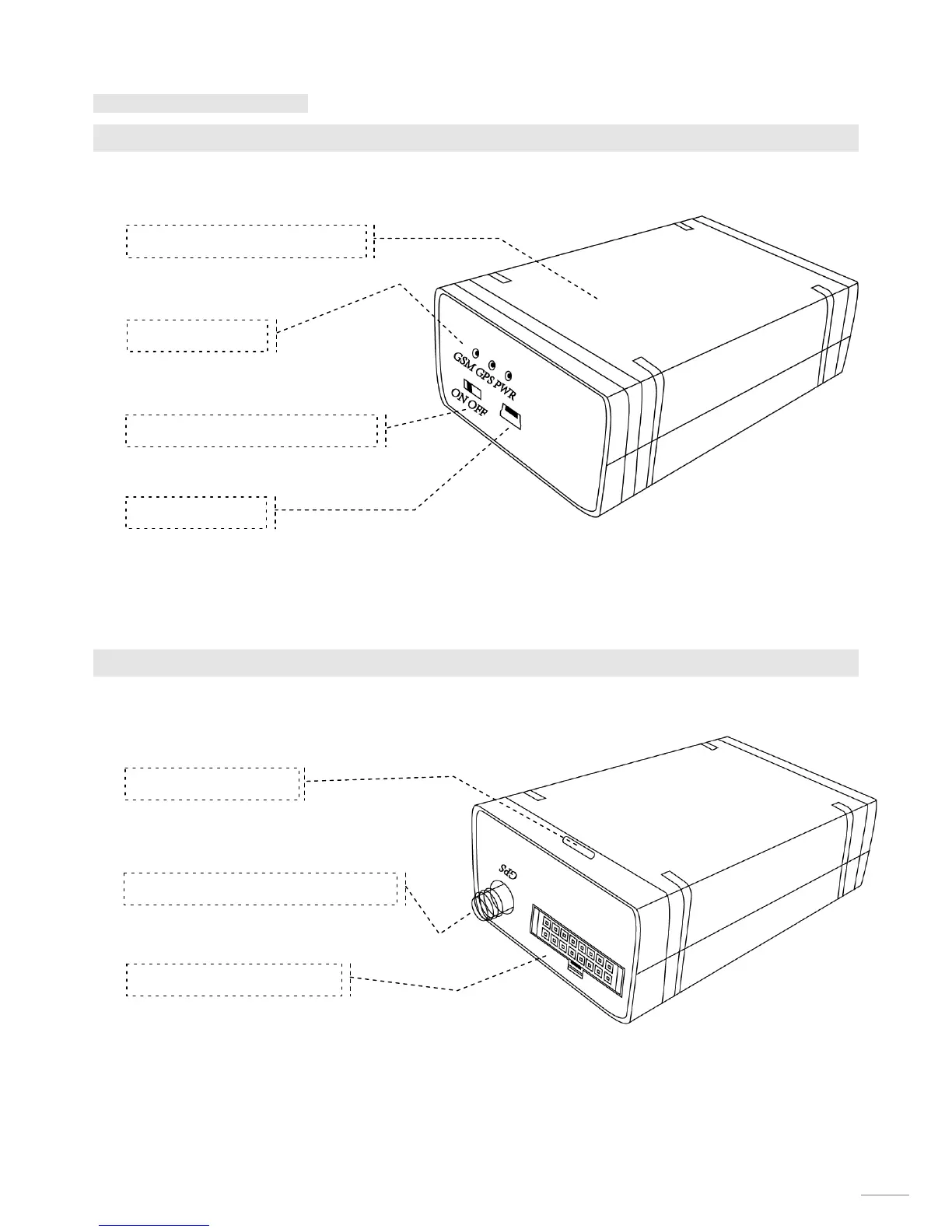 GSM GPS PWR

ON OFF

GPS