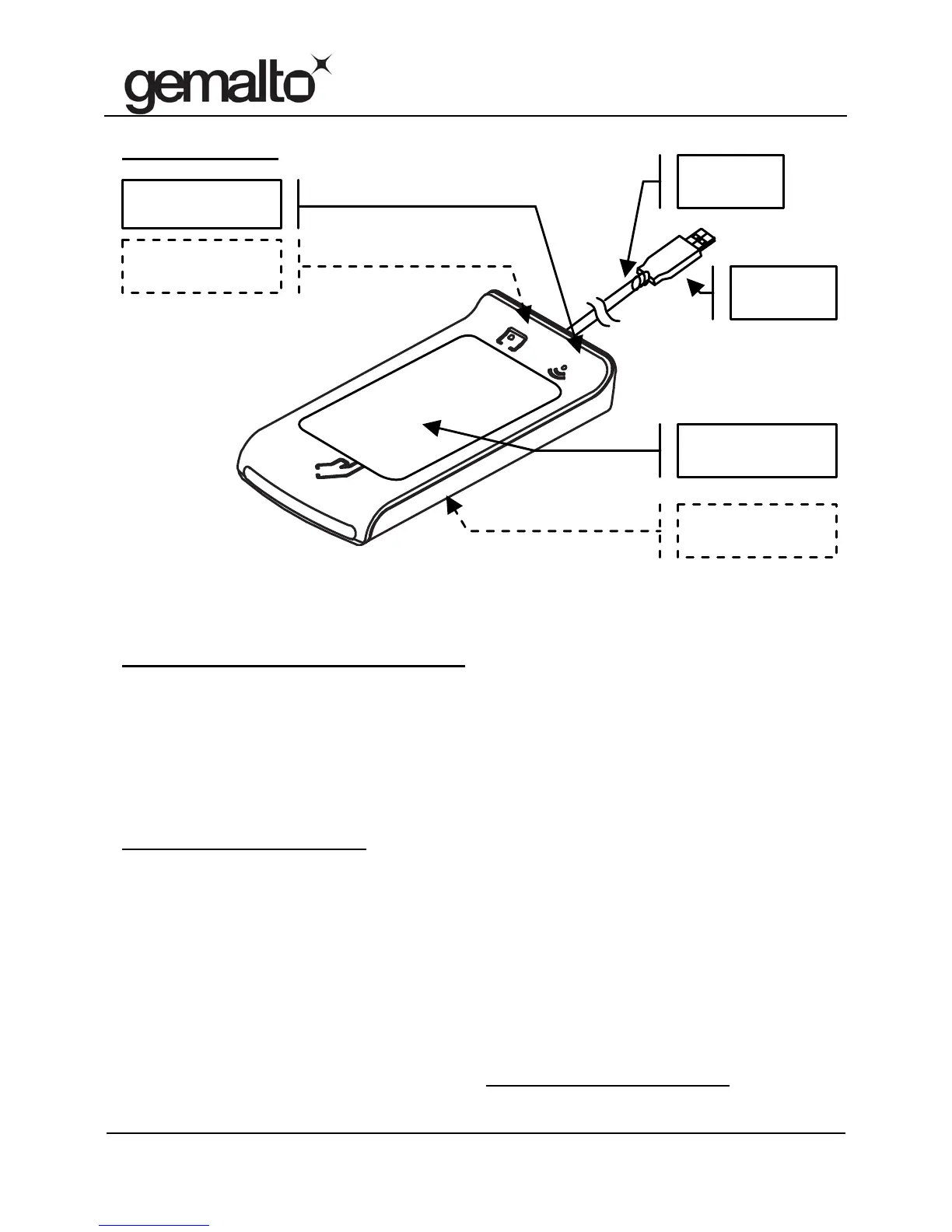 gemalto