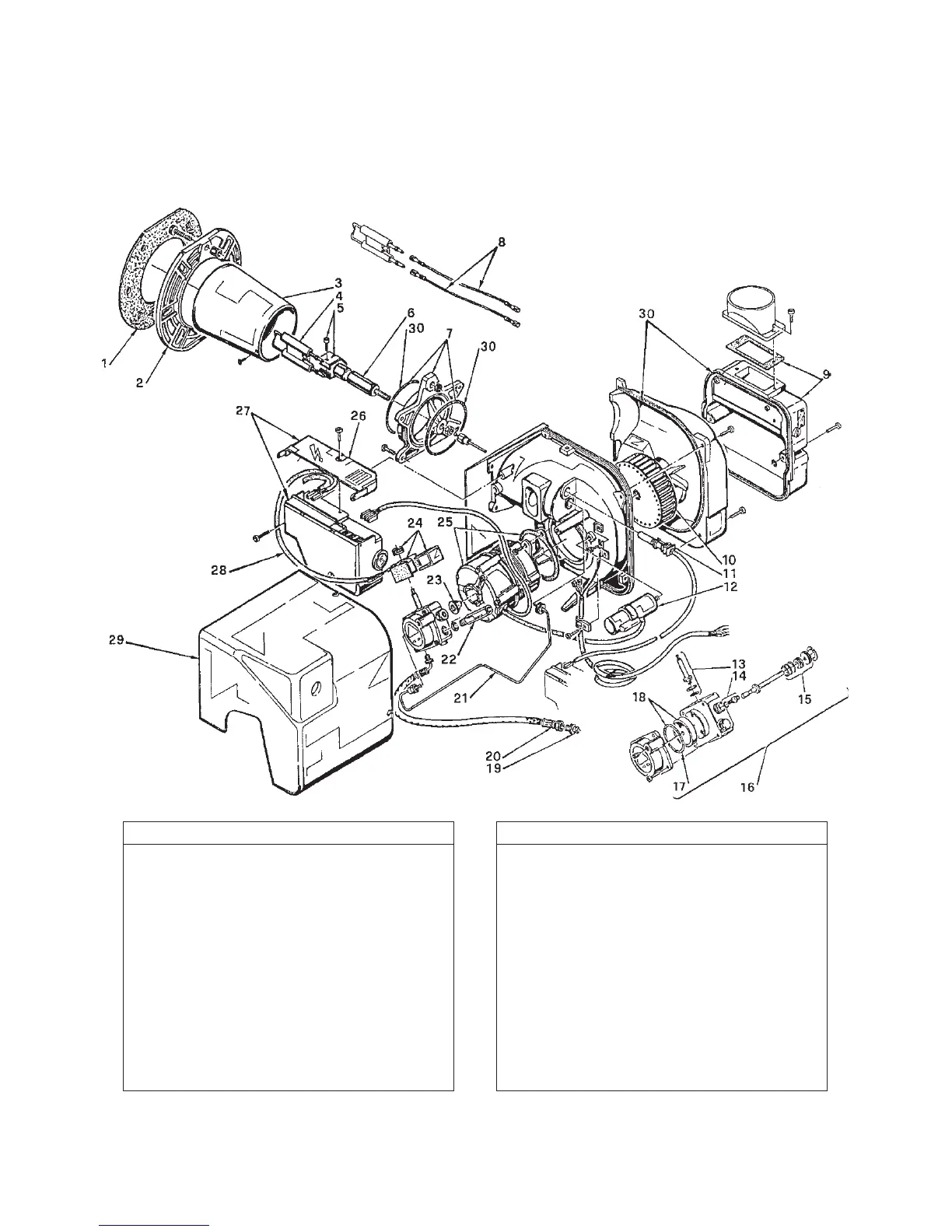 8

3
4
5
6
30
7
30
30
9
1
2
27
26
24
25
10
11
12
28
23
22
29
21
13
14
15
18
20
19
17
16