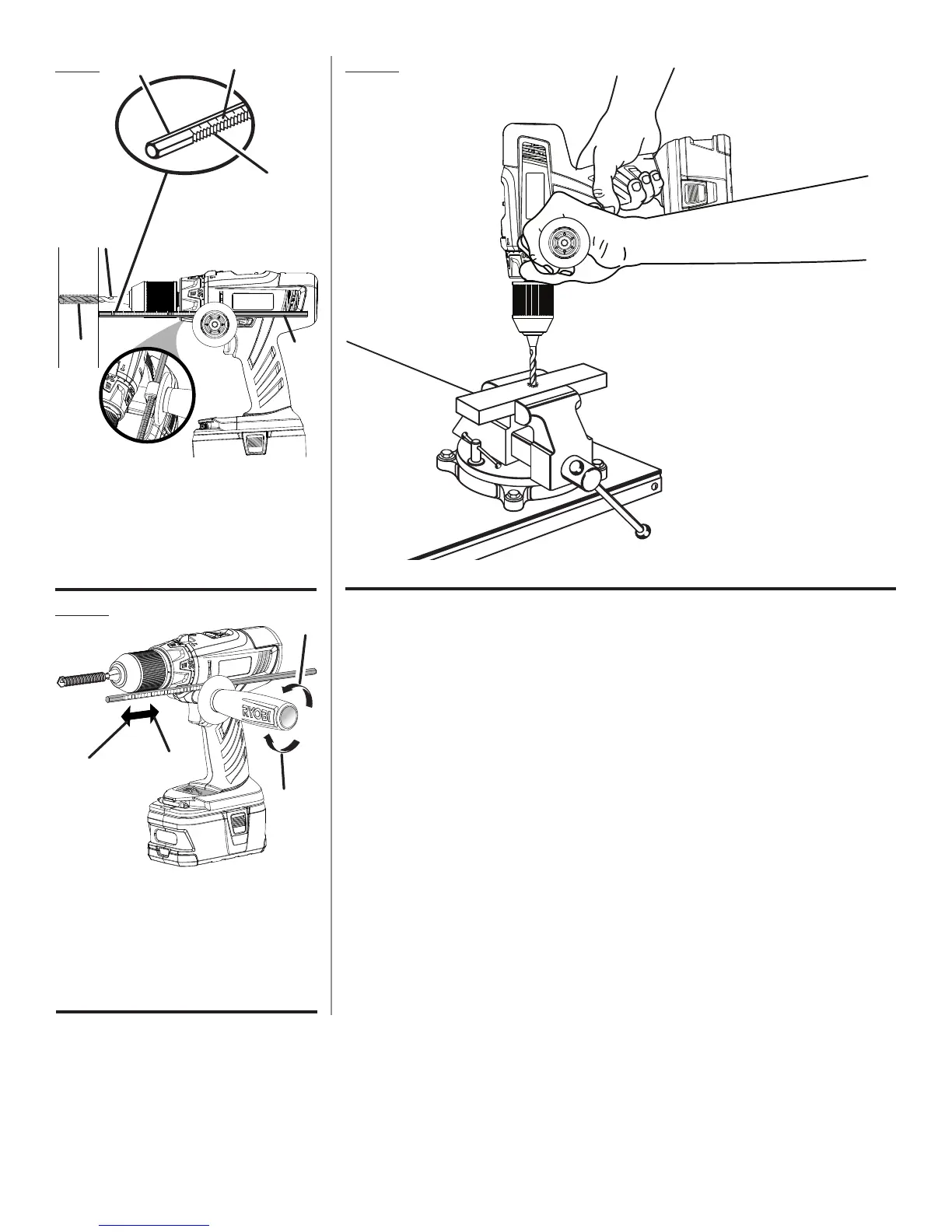 RYOBI