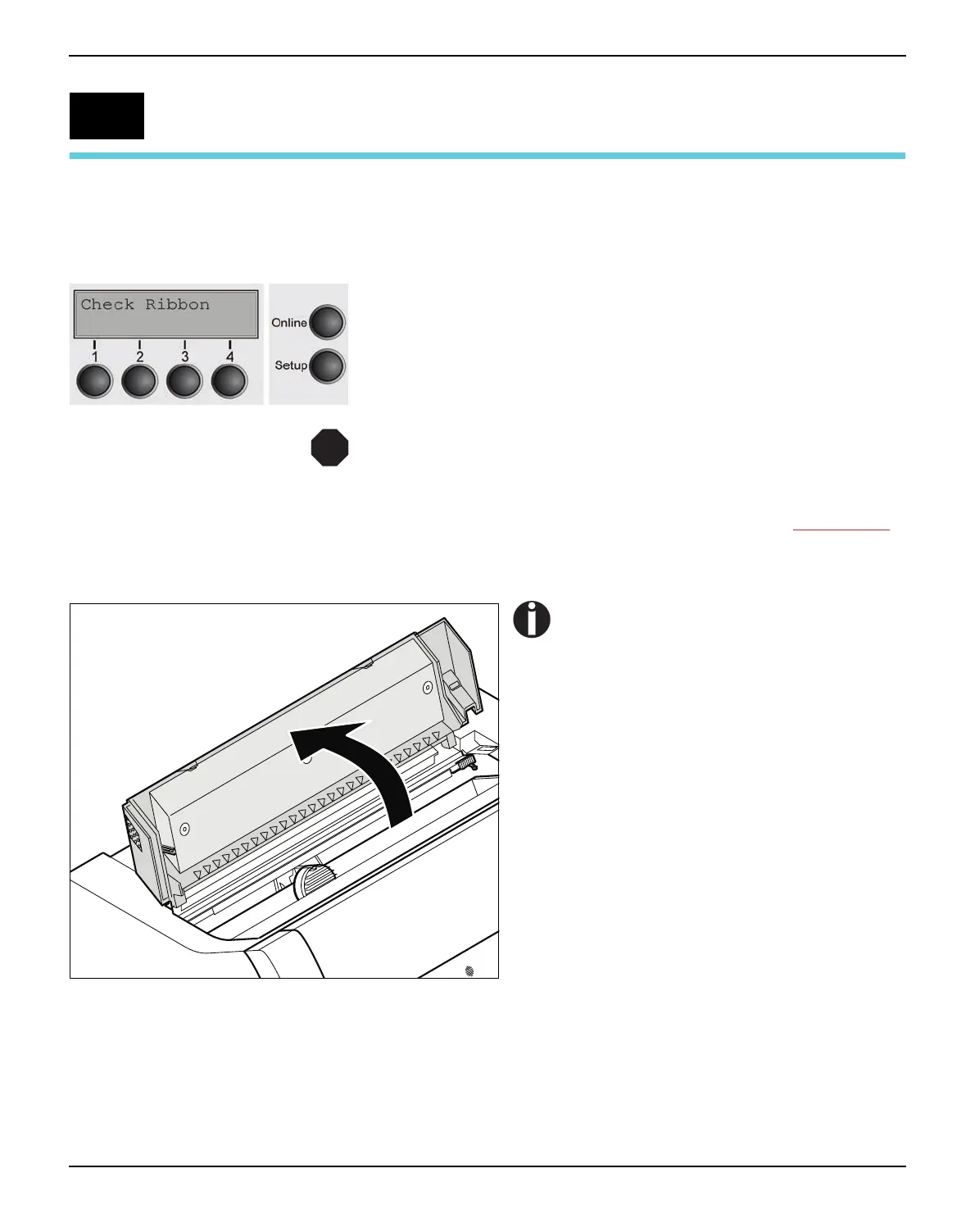 Check Ribbon

1 2 3 4

Online

Setup