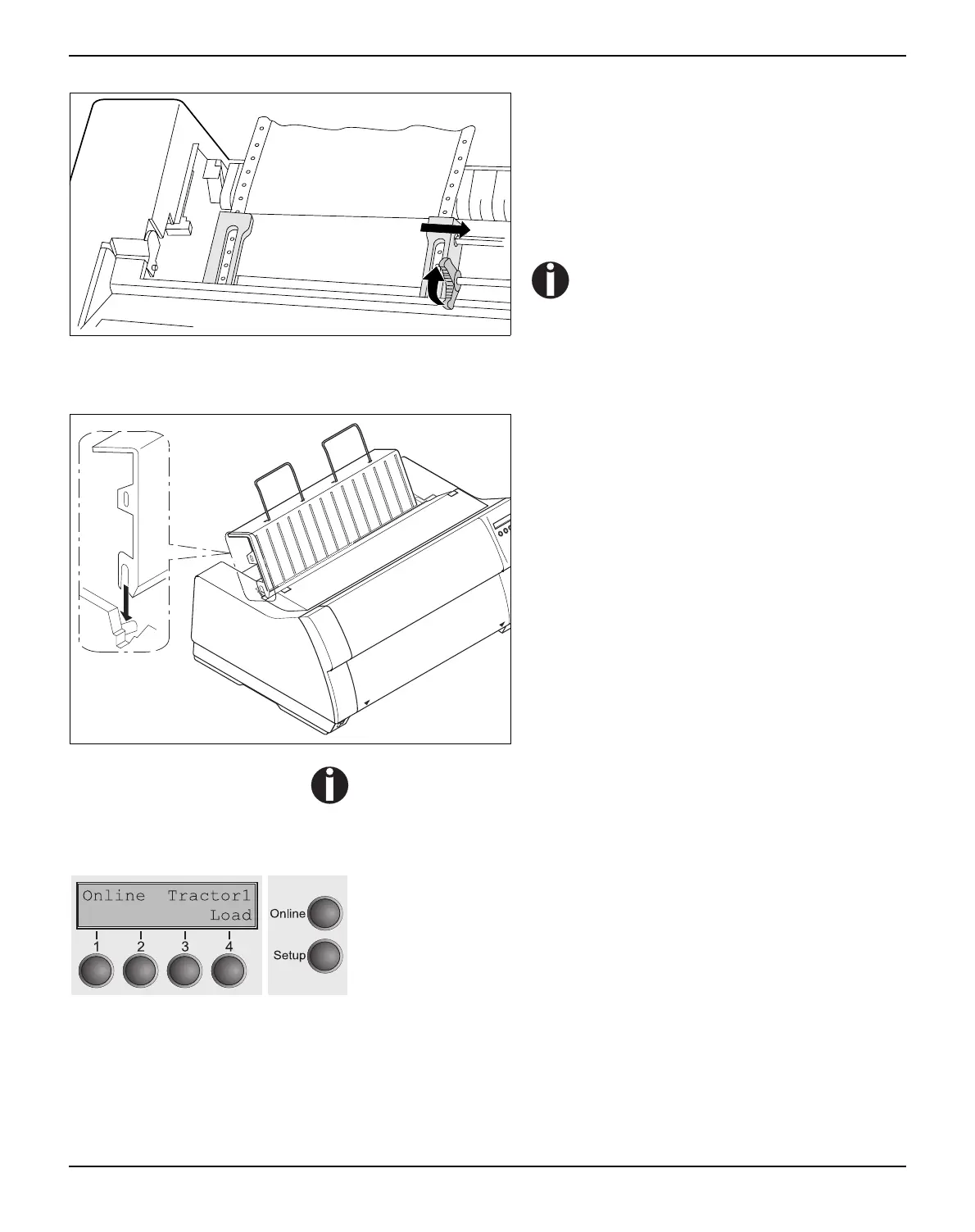 Online Tractor1
Load

1 2 3 4

Online

Setup