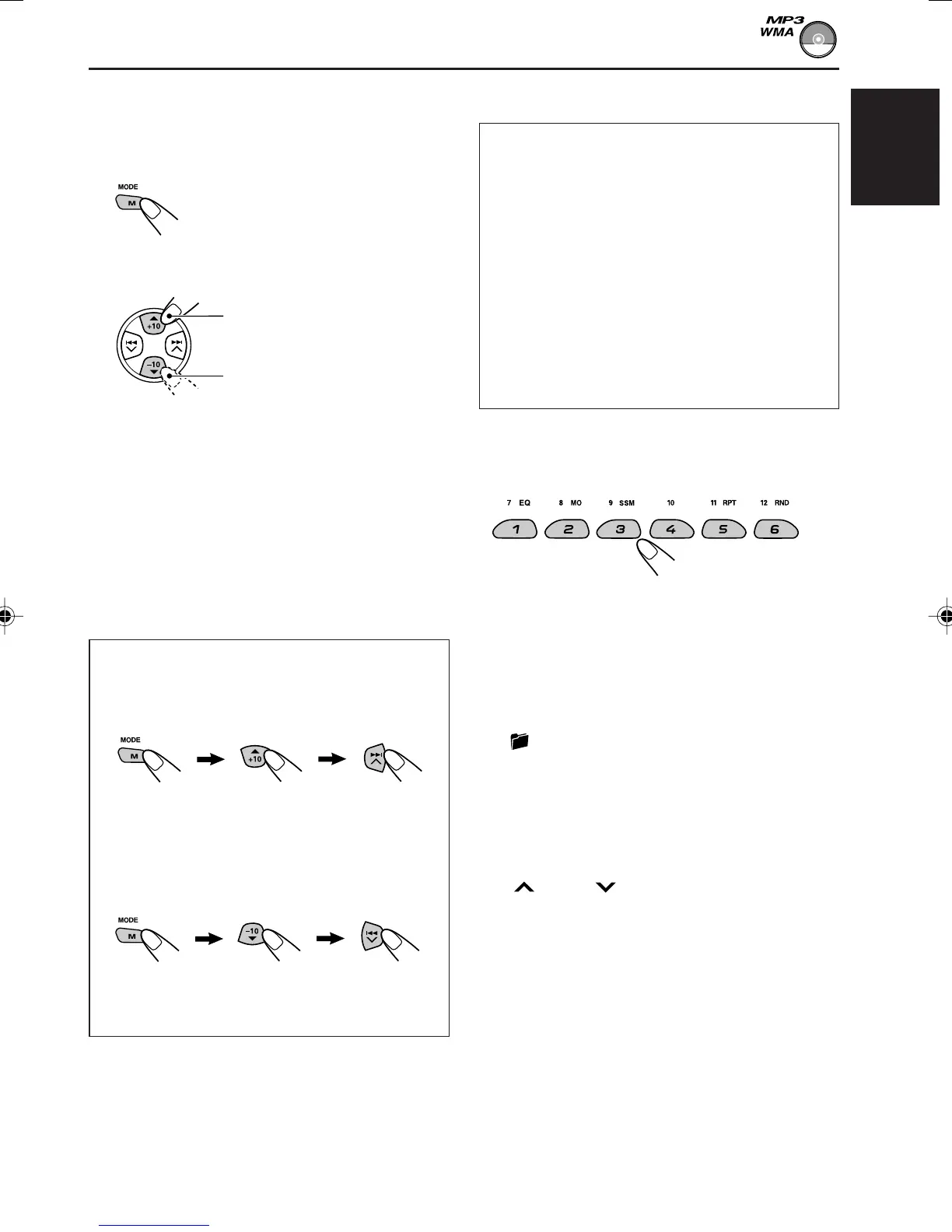 MP3
WMA

MODE
M

+10
−10

7 EQ
8 MO
9 SSM
10
11 RPT
12 RND
1
2
3
4
5
6

MODE
M
+10

MODE
M
−10