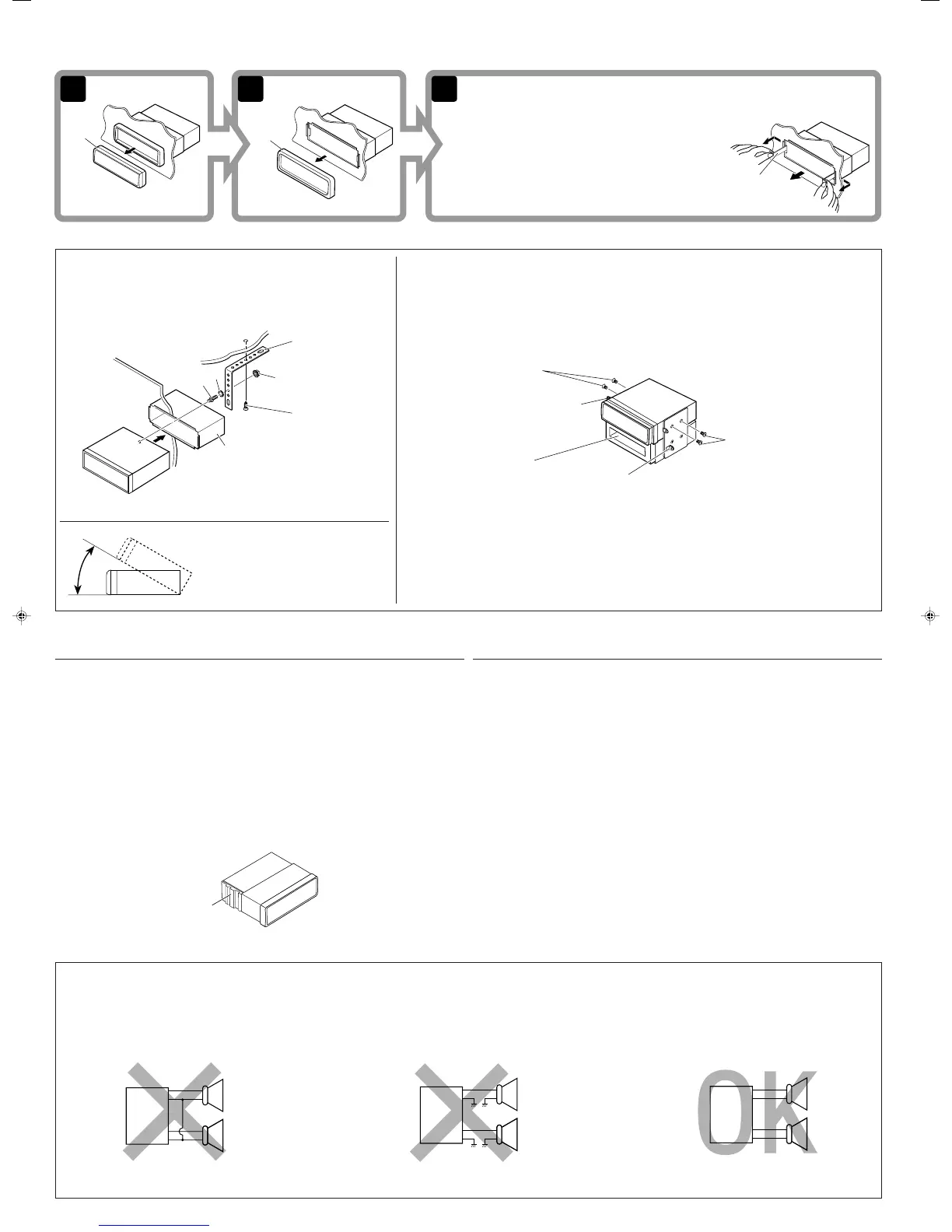 OK