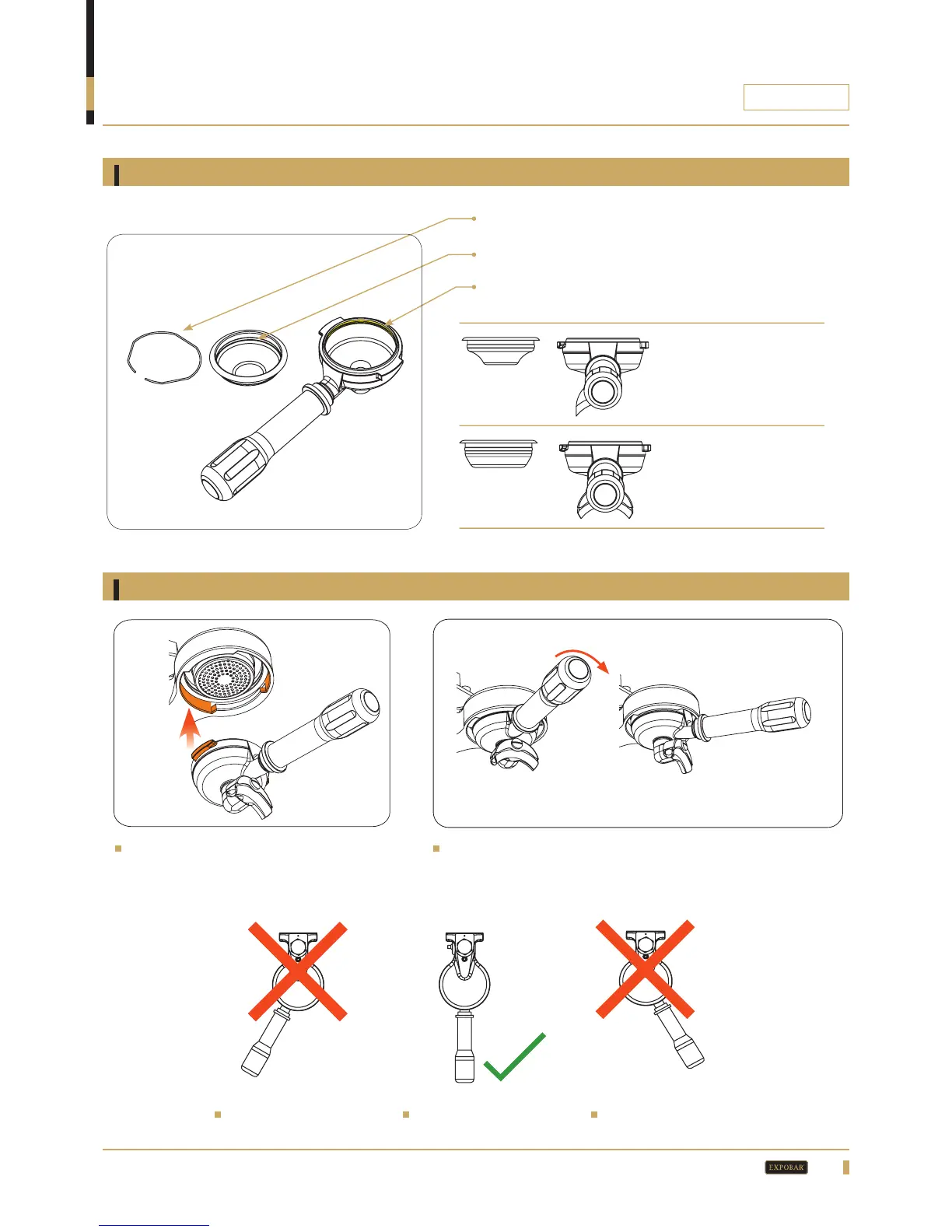 EXPOBAR