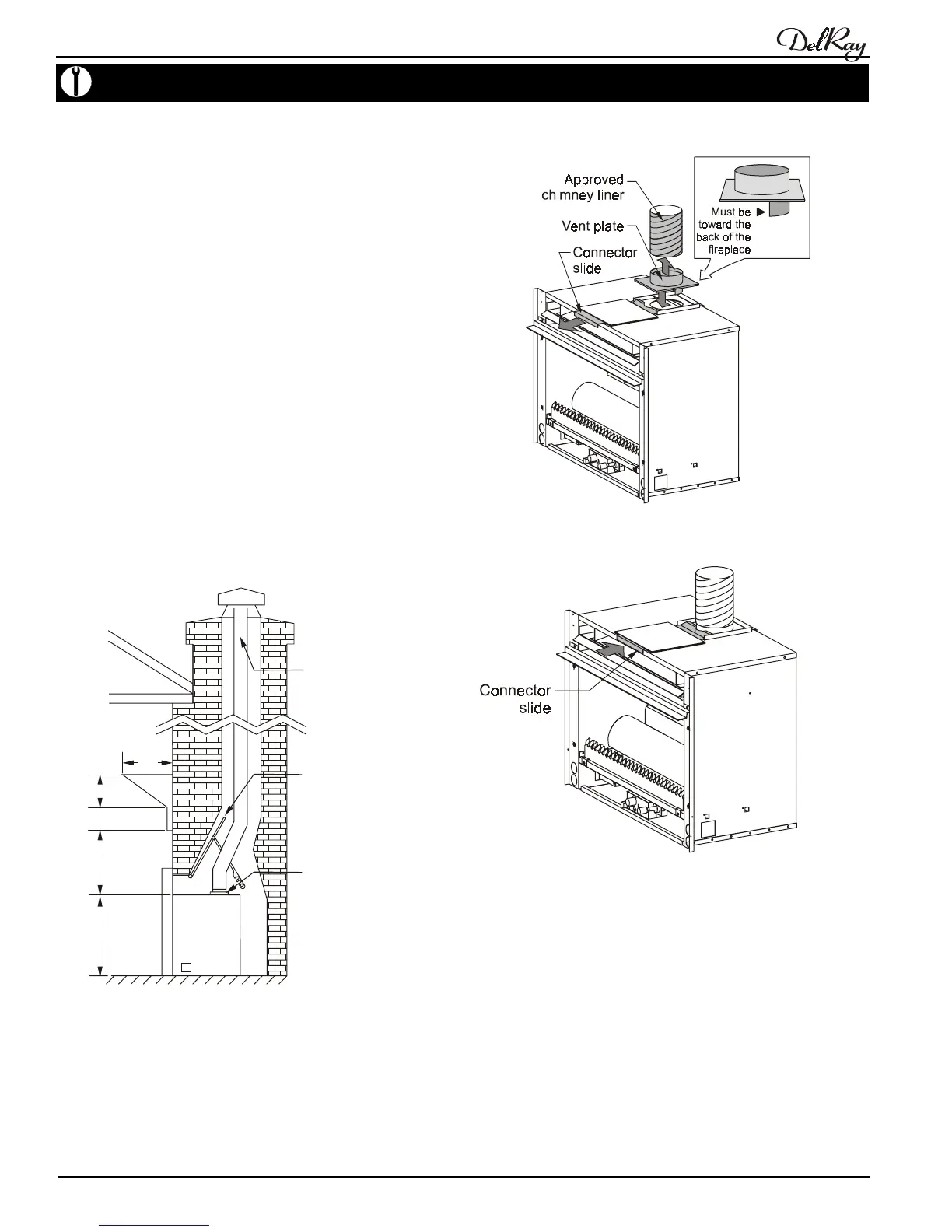 DelRay

Approved chimney liner

Vent plate

Connector slide

Must be toward the back of the fireplace

Connector slide