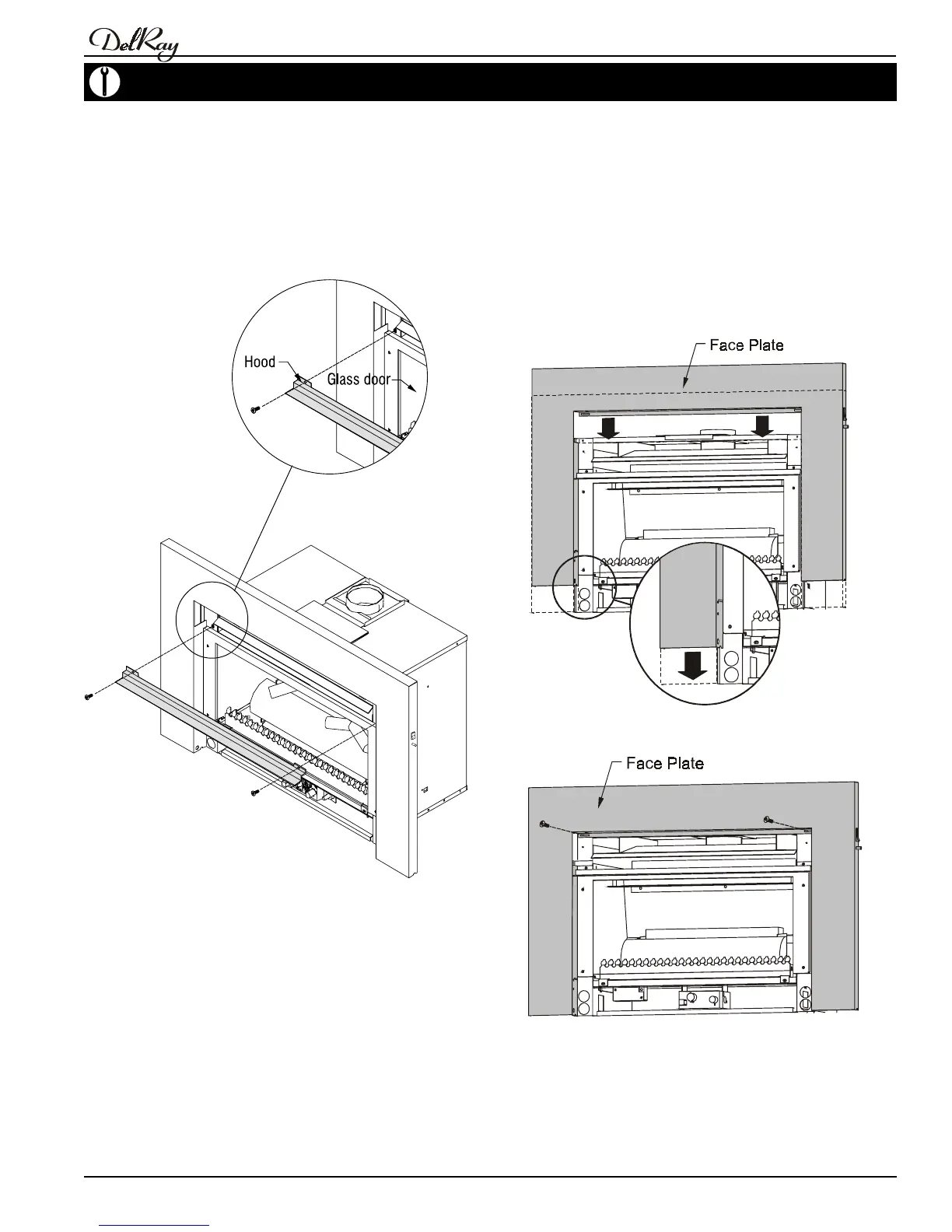 DelRay

Hood

Glass door

Face Plate

Face Plate