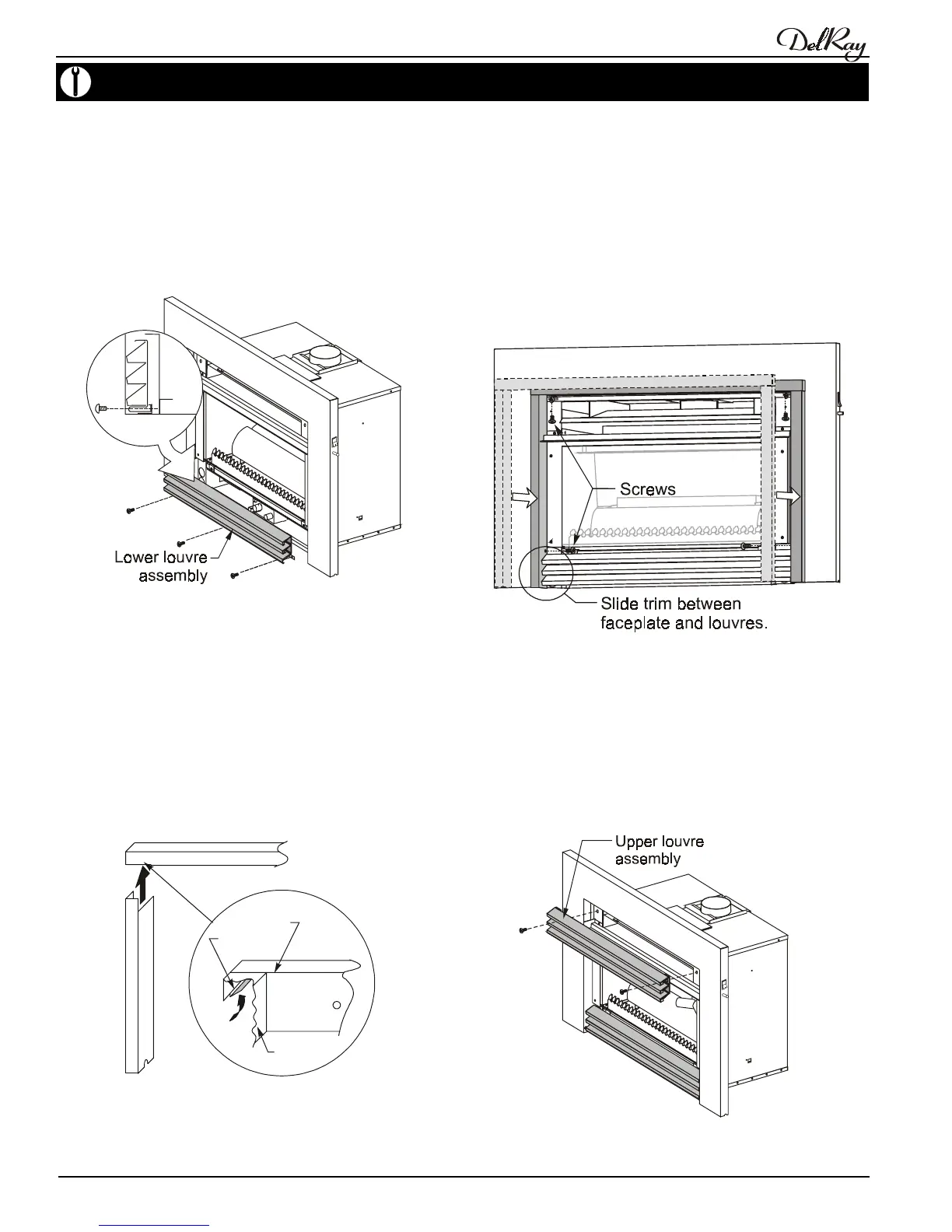 DelRay

Lower louvre assembly

Screws

Slide trim between faceplate and louvres.

Upper louvre assembly