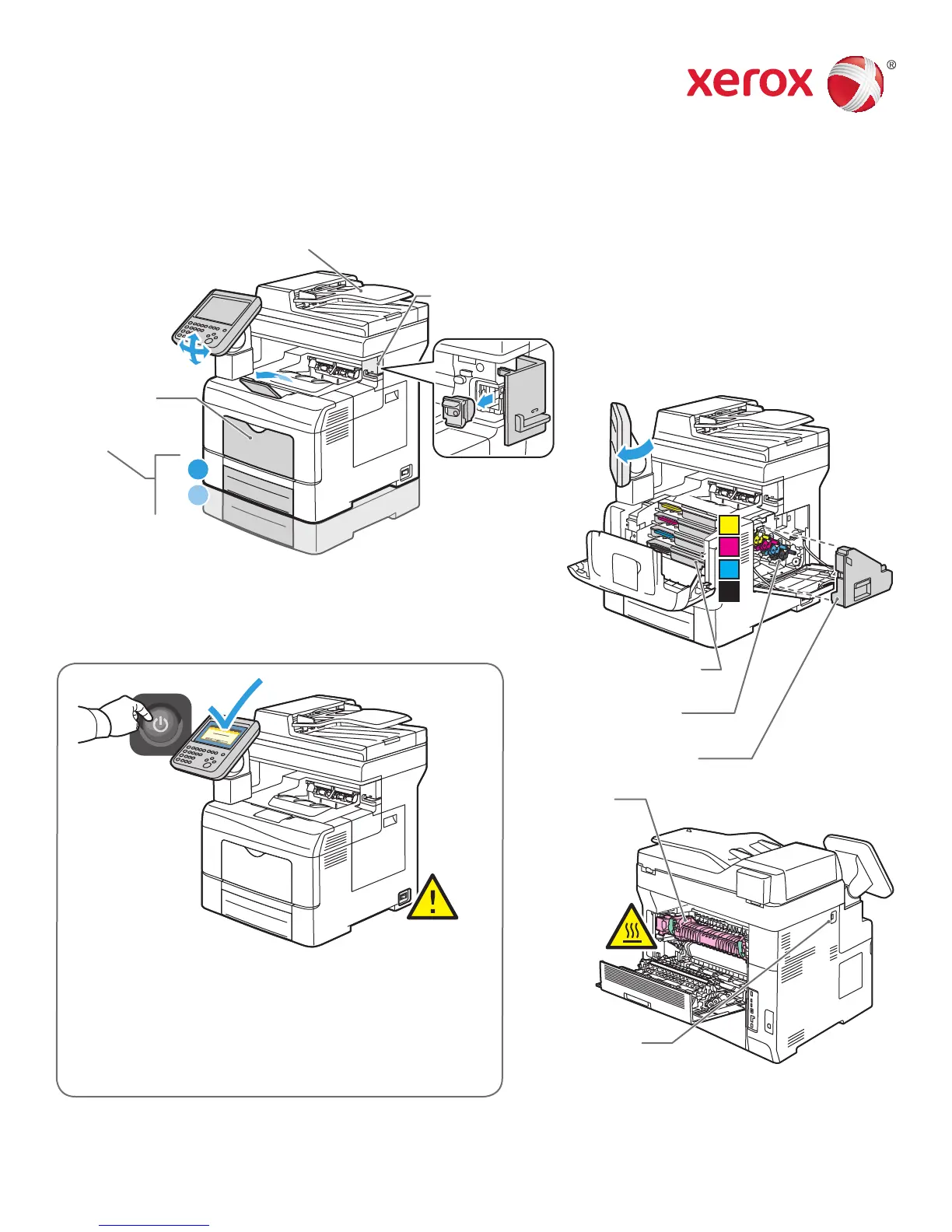 xerox ®