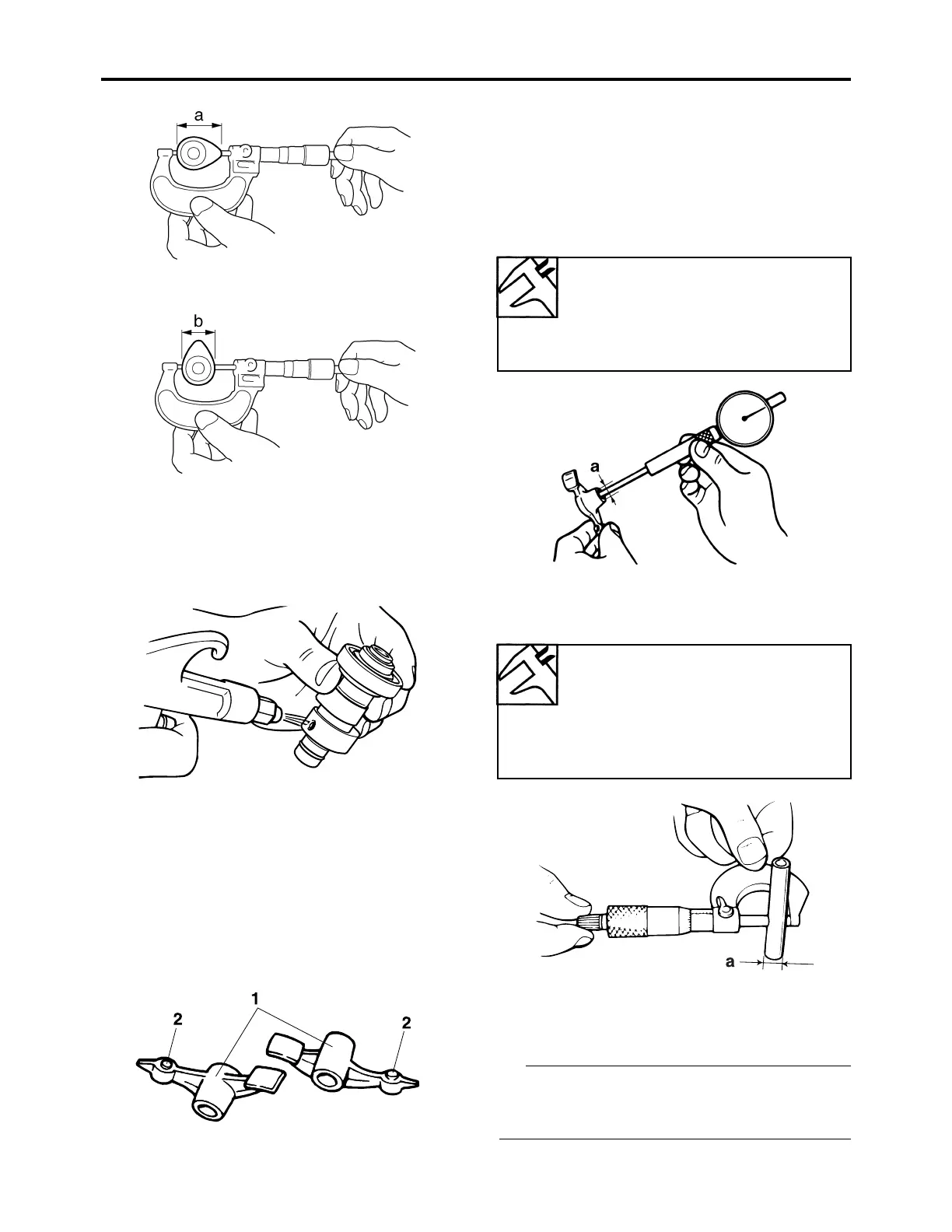 a

b

a

a

1

2

2