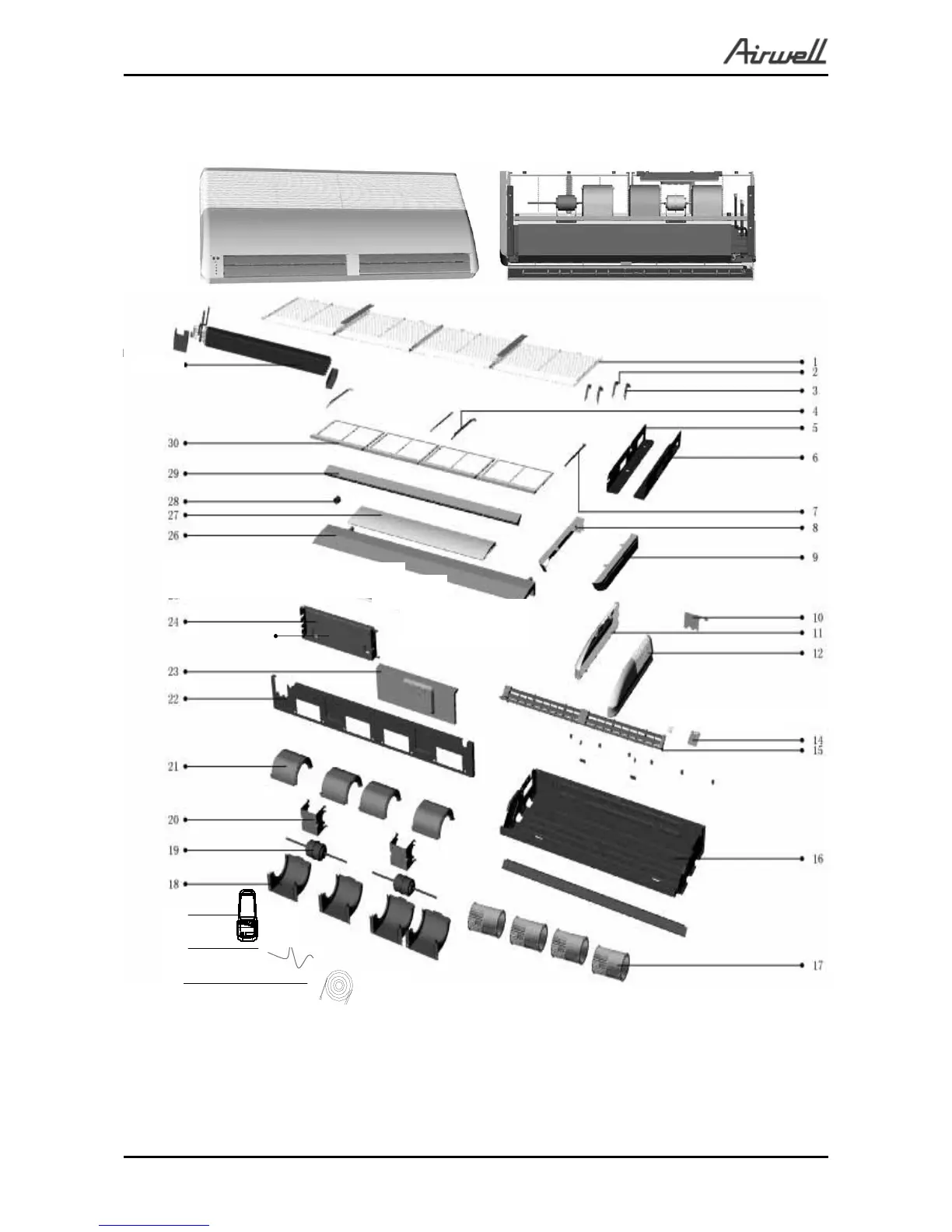 Airwell

1
2
3
4
5
6
7
8
9
10
11
12
14
15
16
17
30
29
28
27
26
24
23
22
21
20
19
18