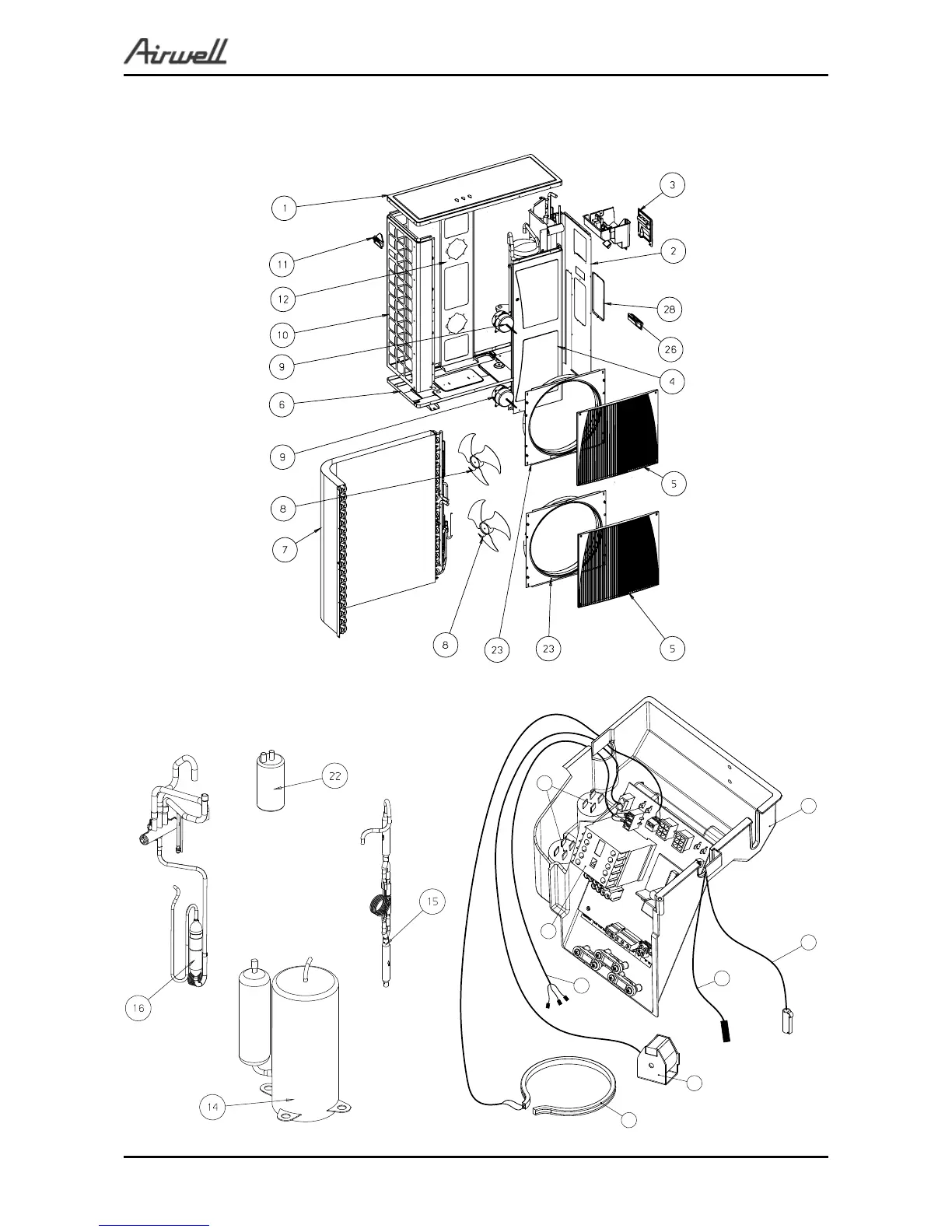 Airwell

1
3
11
2
12
28
10
26
9
4
6
9
5
8
7
8
23
23
5

22
15
16
14