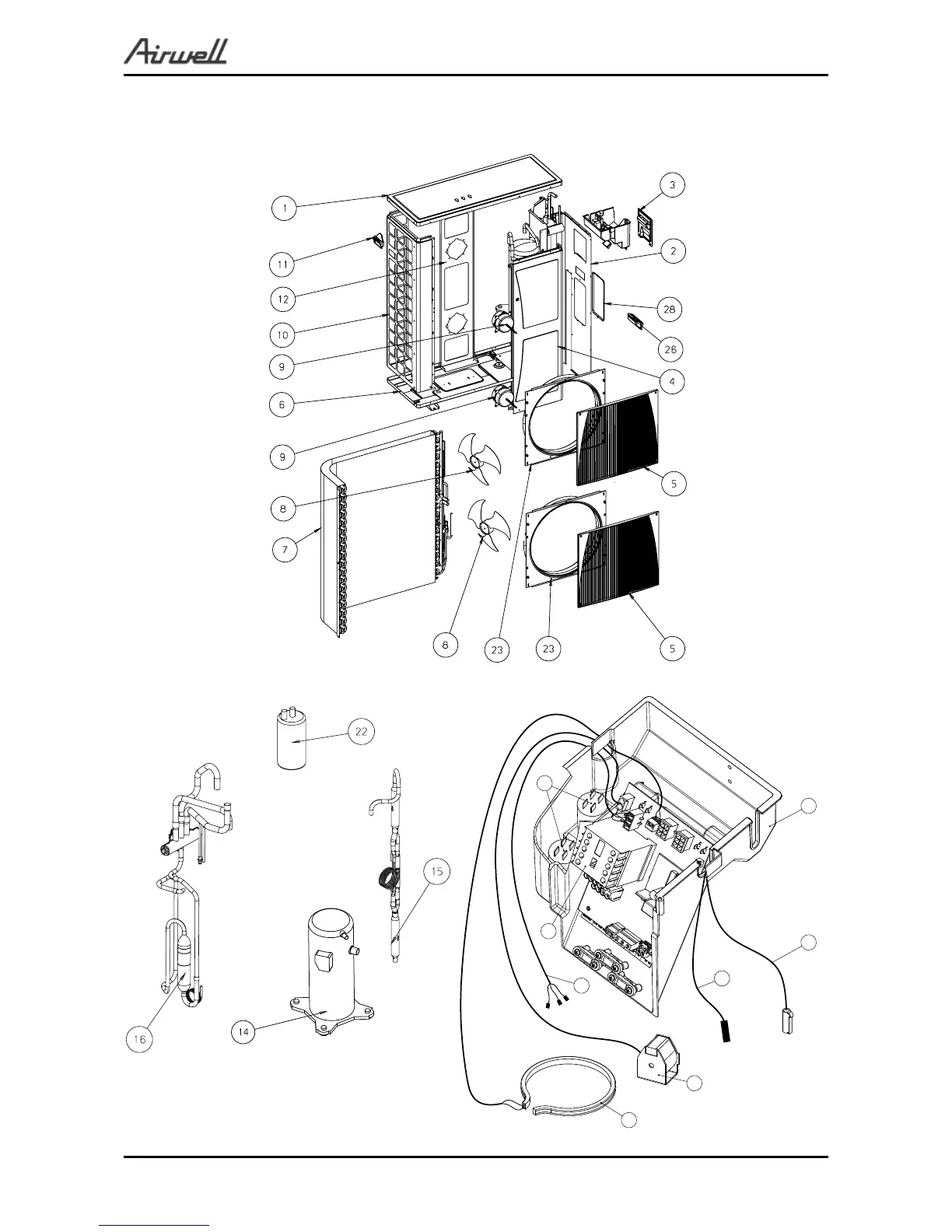 Airwell

1
3
11
2
12
28
10
26
9
4
6
9
5
8
7
8
23
23
5
22
15
16
14