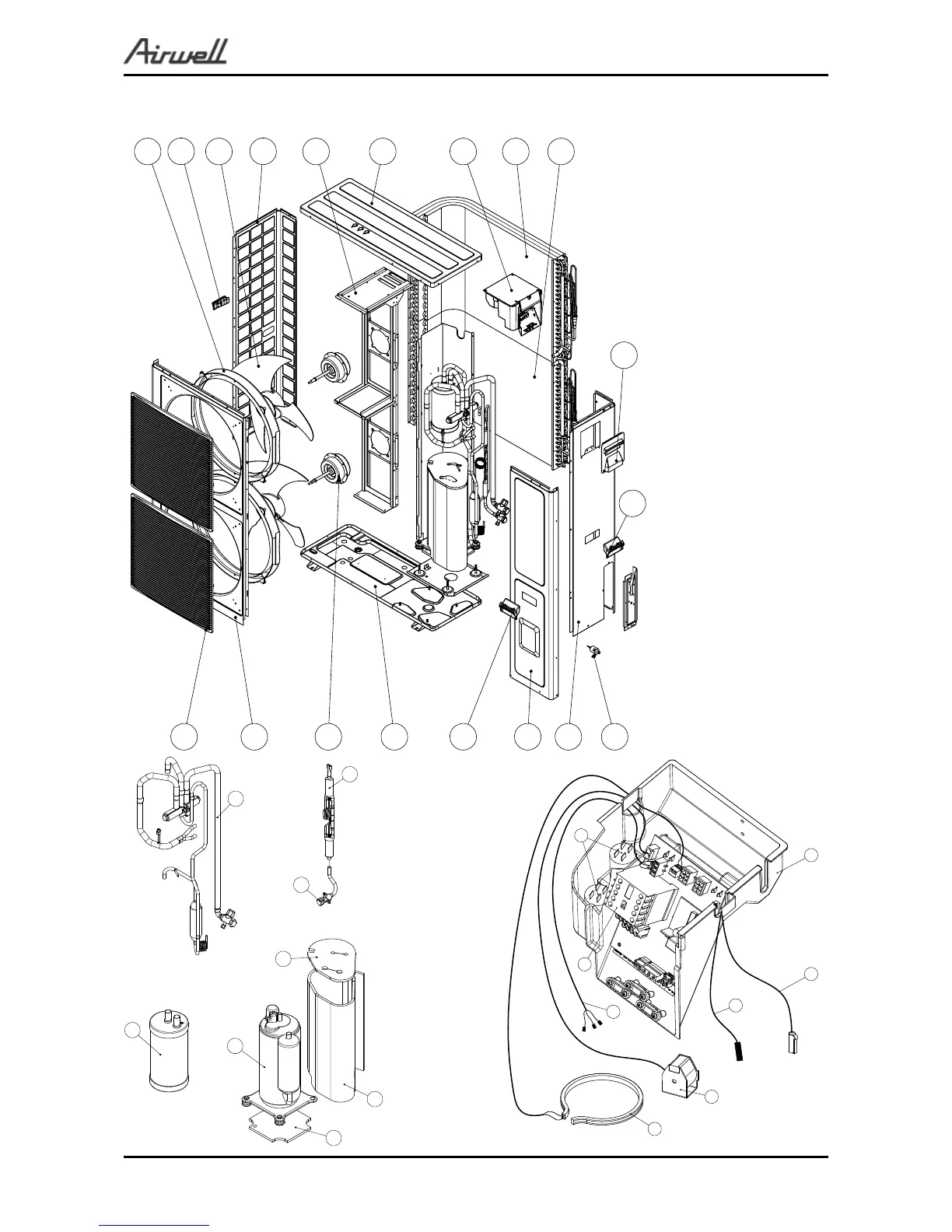 Airwell