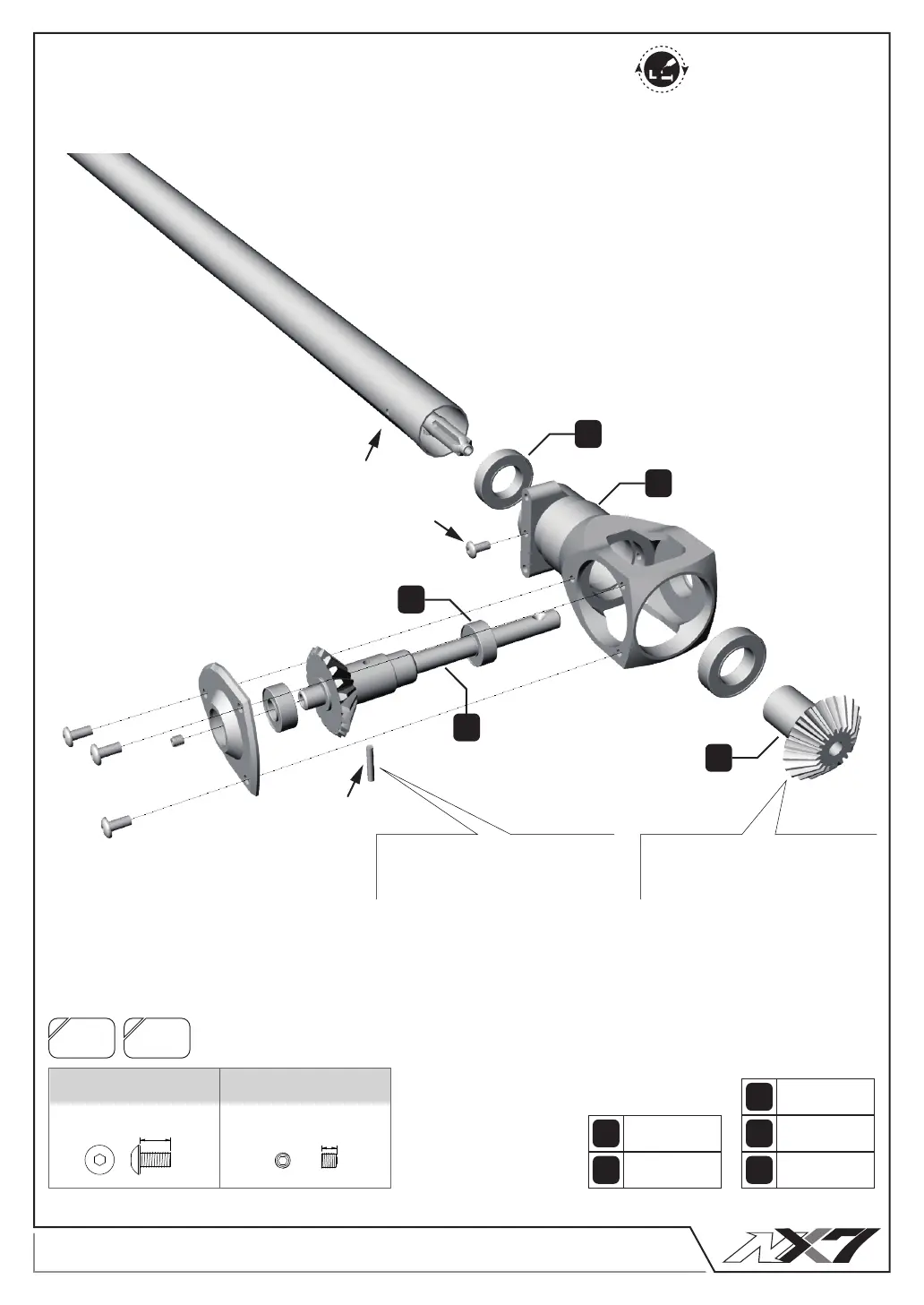 NX7