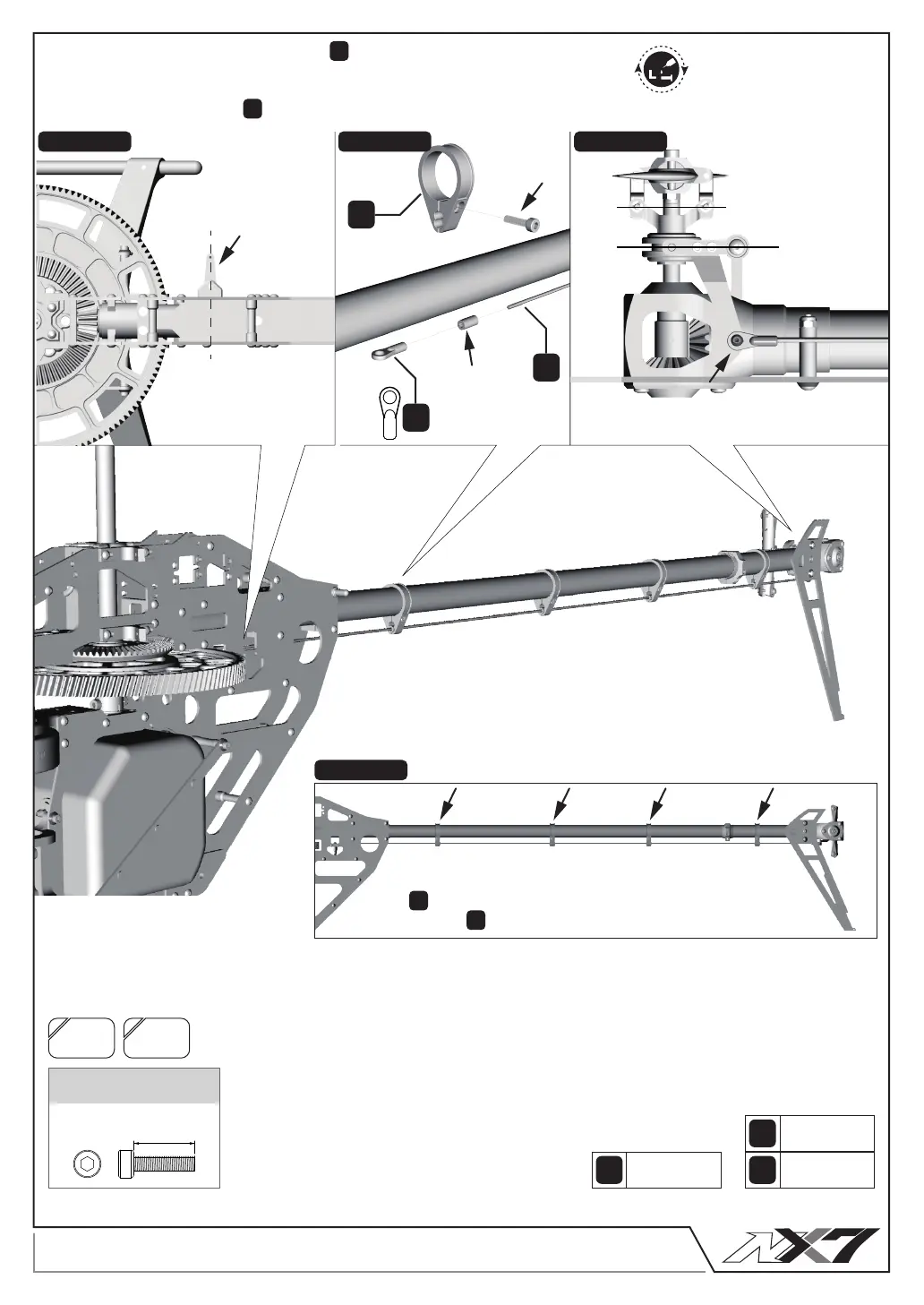 NX7