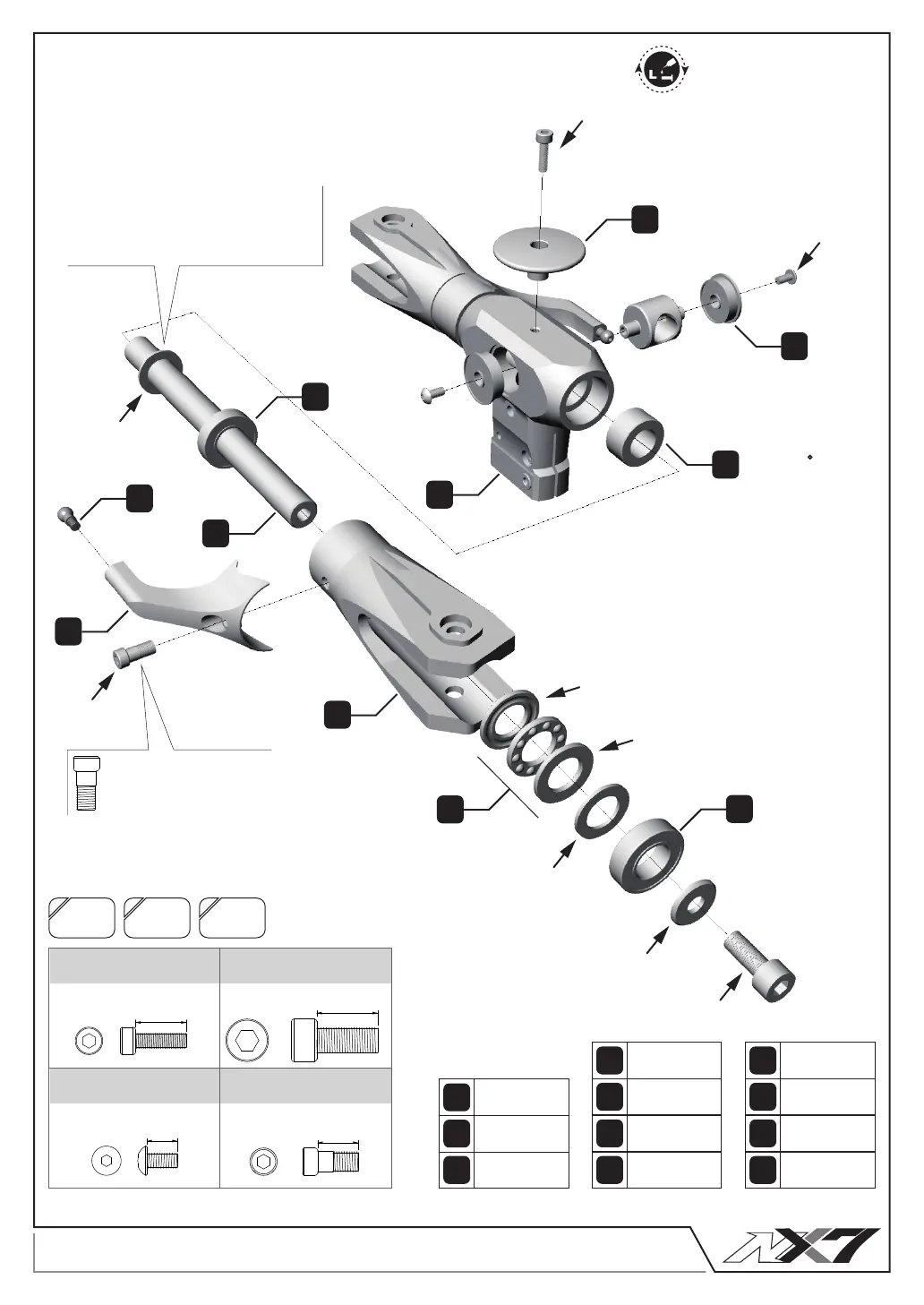 NX7