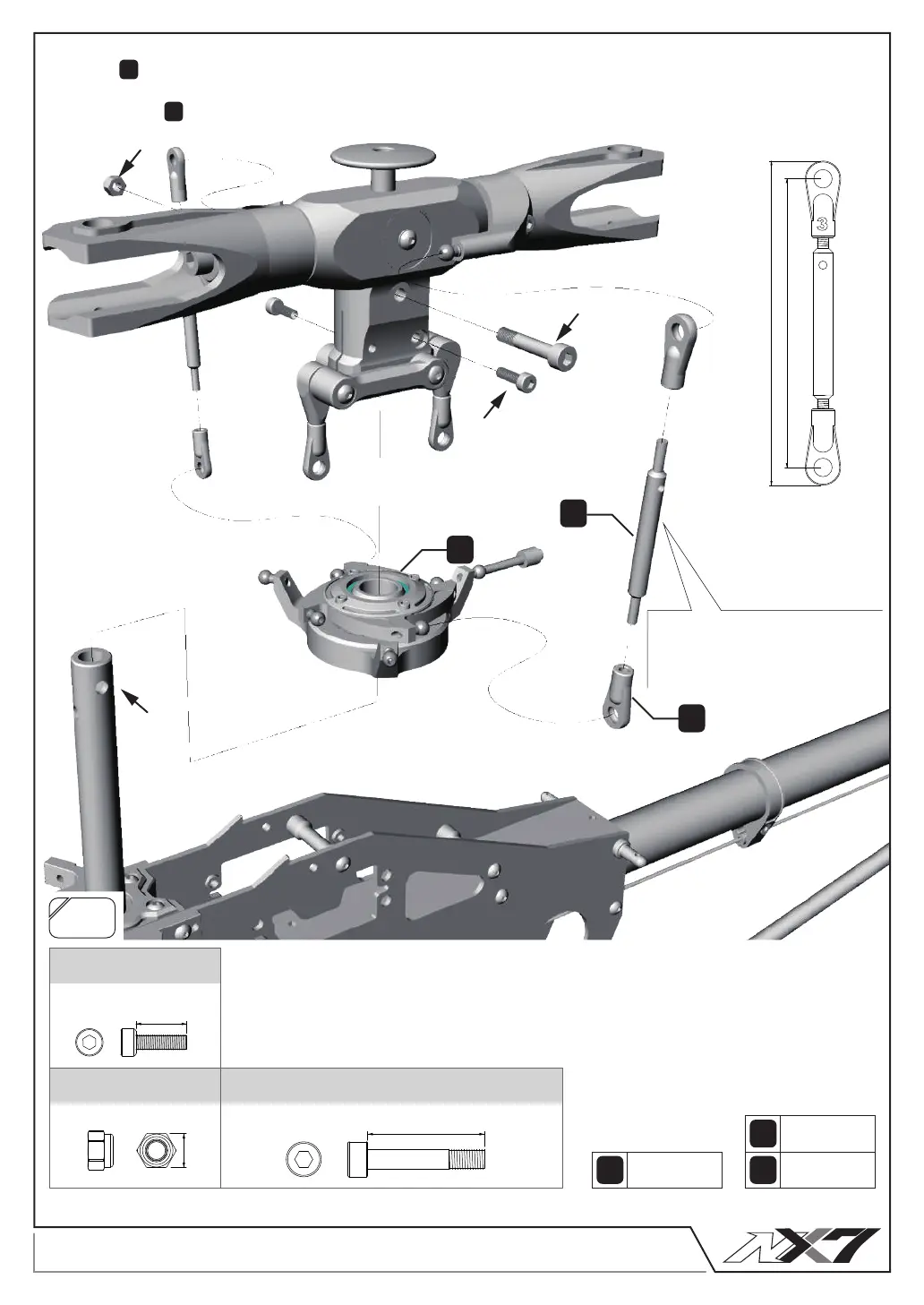 3

NX7