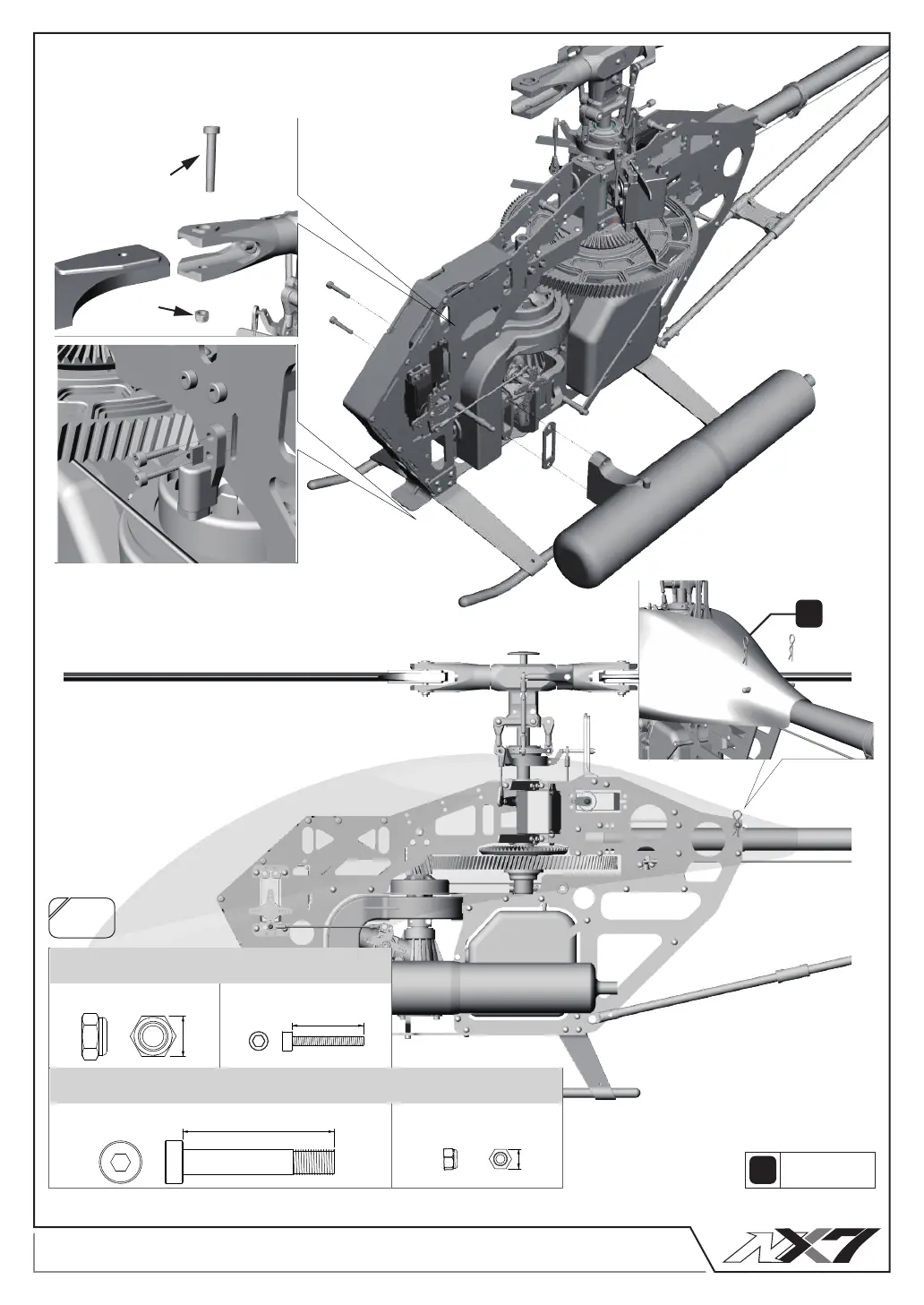 NX7