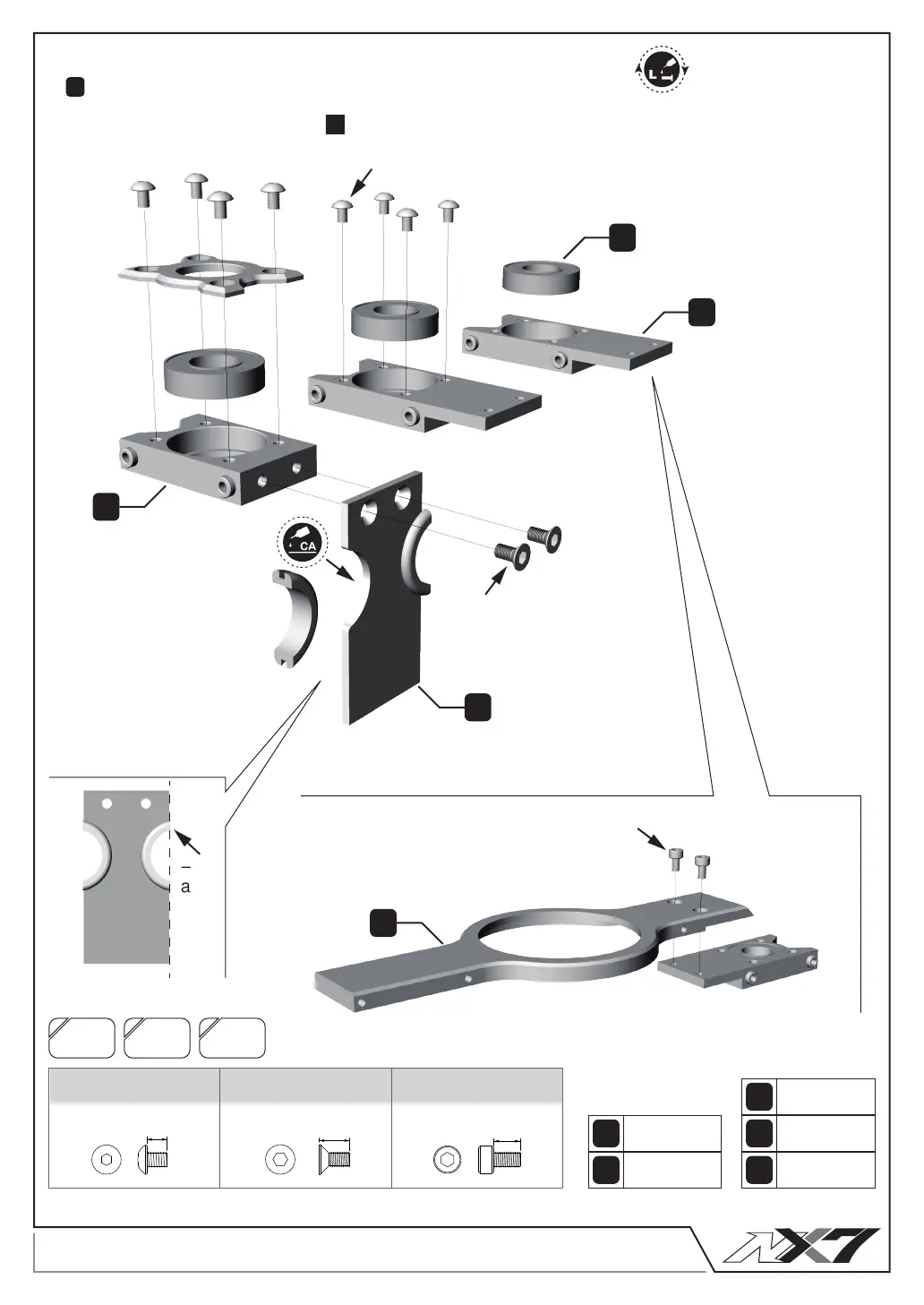 CA

–
a

NX7