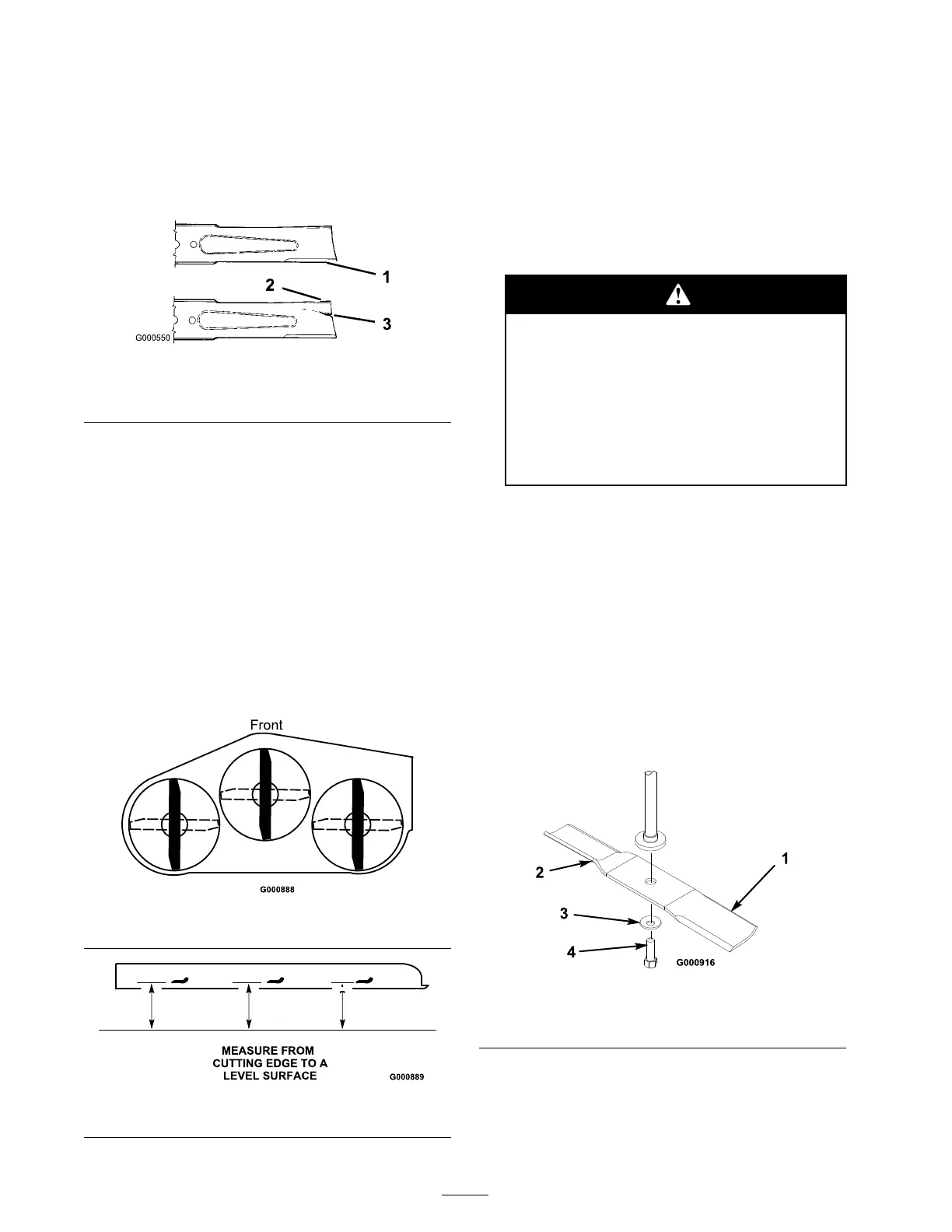 1

2

3

G000550

Front

G000888

MEASURE FROM CUTTING EDGE TO A LEVEL SURFACE

G000889

1

2

3

4

G000916