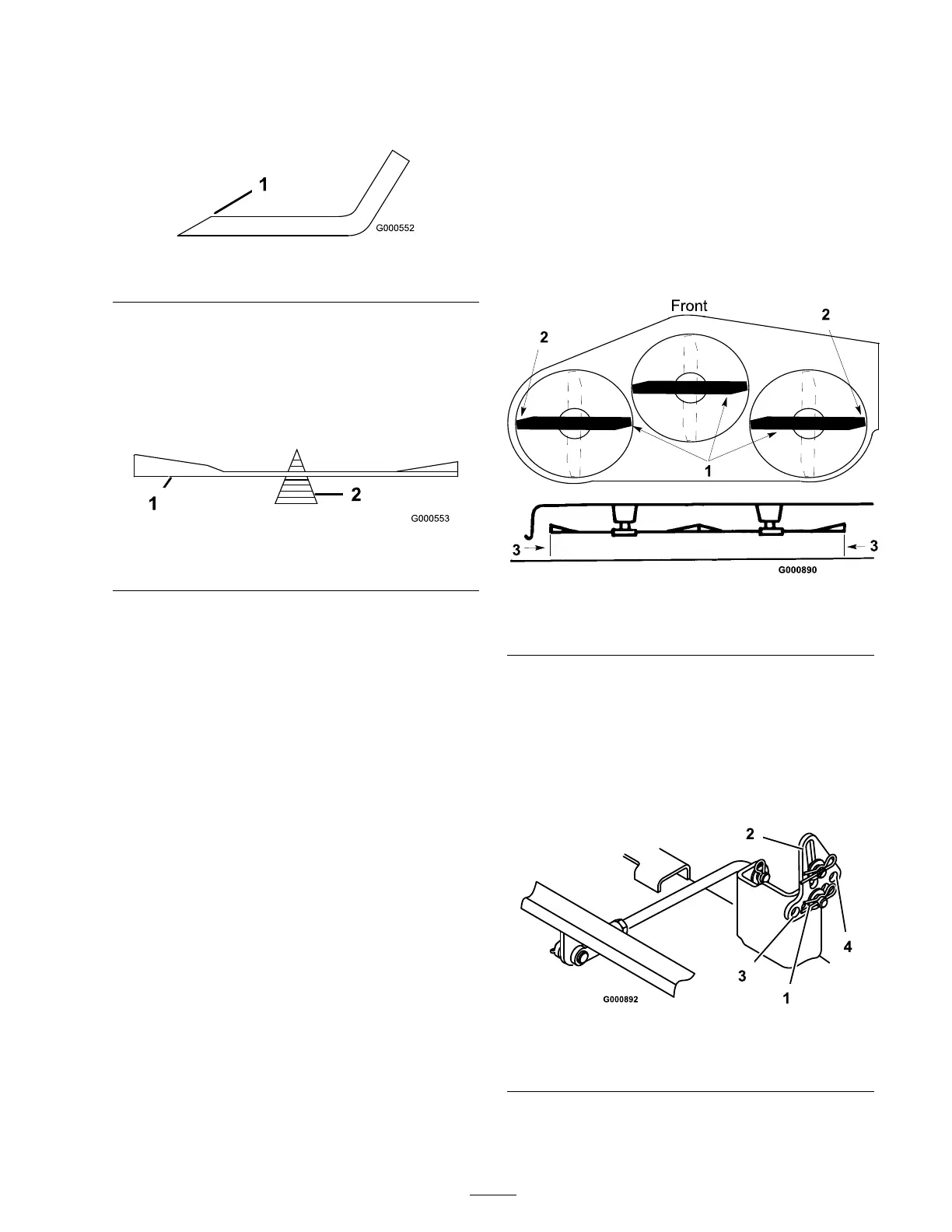 1

G000552

1

2

G000553

Front

2

2

1

3

3

G000890

2

4

3

1

G000892