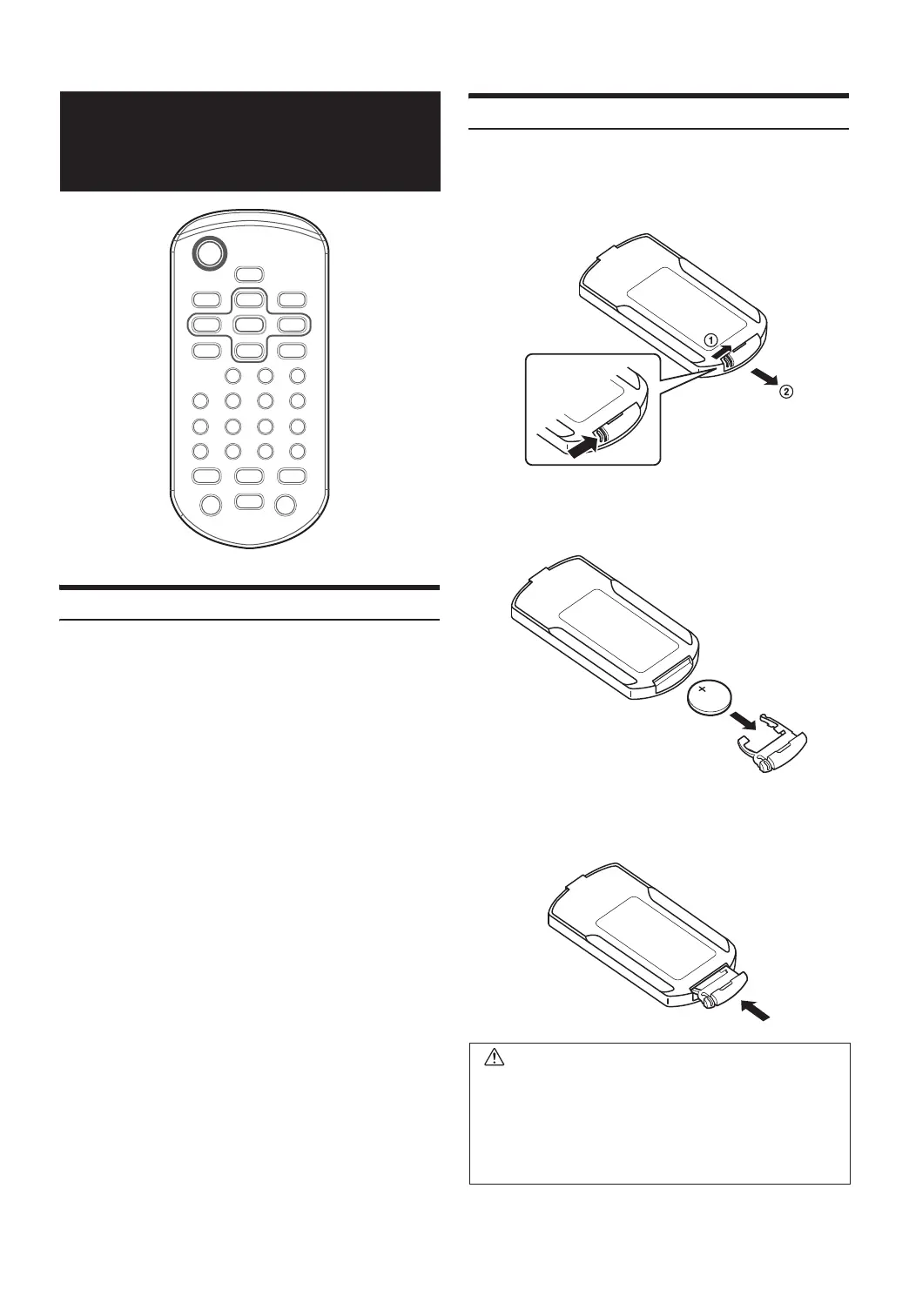 ①

②

+