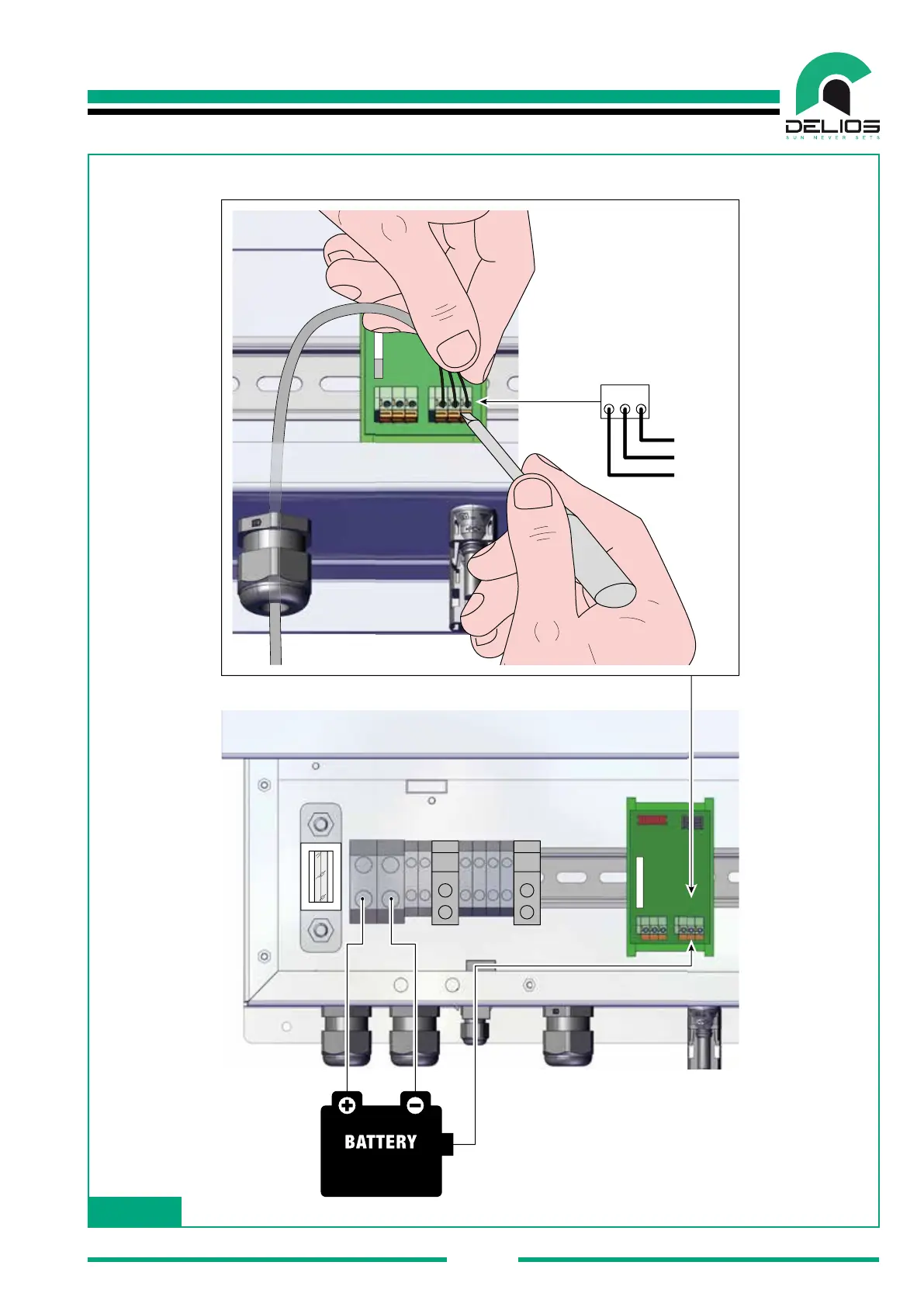 DELIOS
SUN NEVER SETS

BATTERY